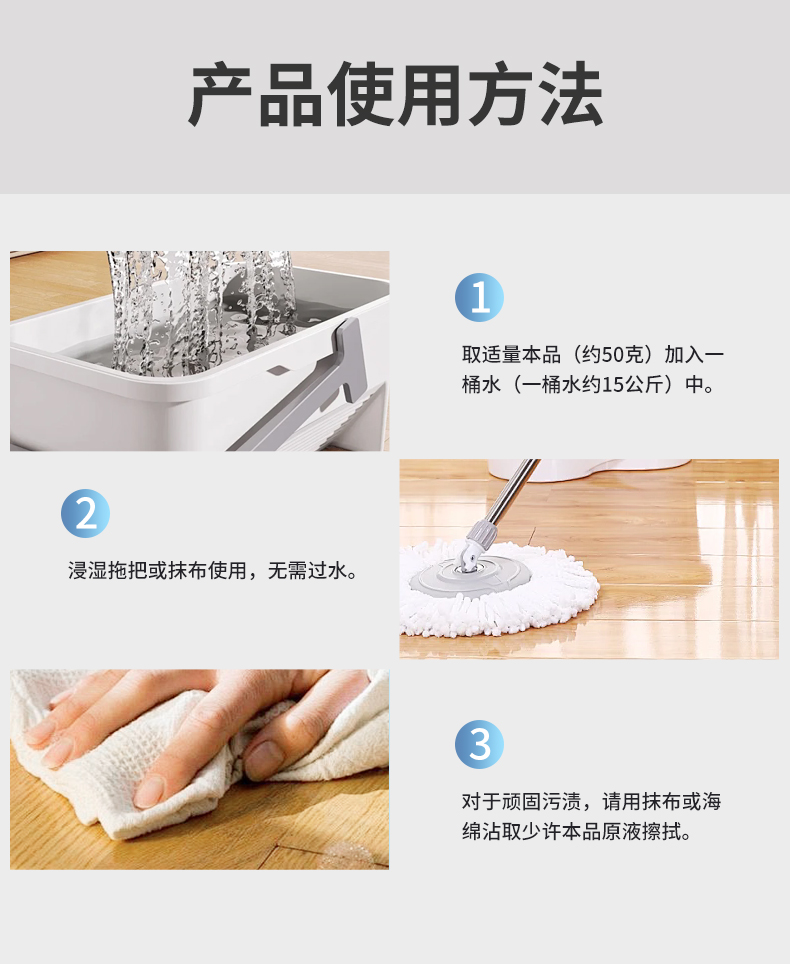 产品使用方法

1

取适量本品（约50克）加入一桶水（一桶水约15公斤）中。

2

浸湿拖把或抹布使用，无需过水。

3

对于顽固污渍，请用抹布或海绵沾取少许本品原液擦拭。