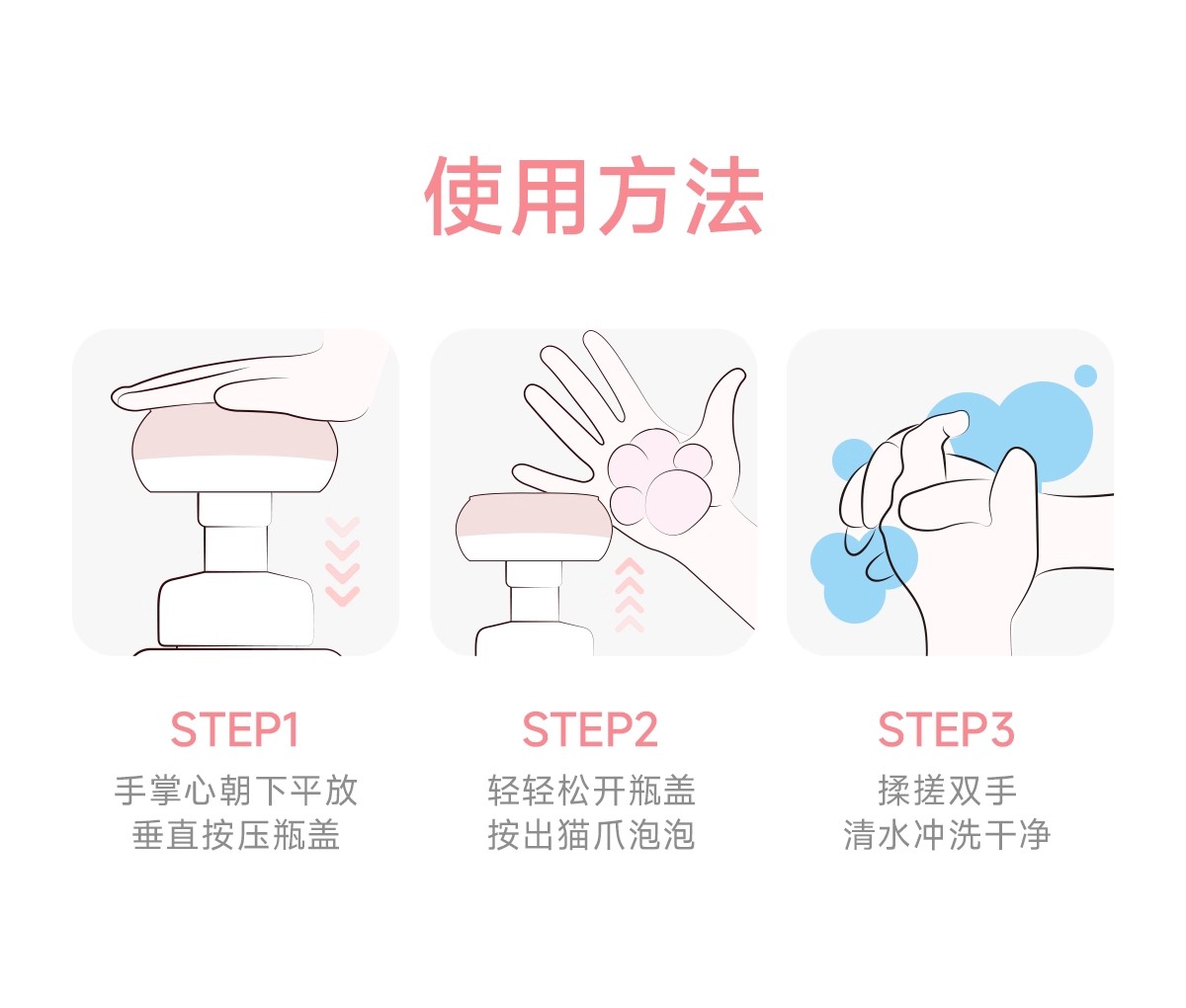 使用方法

STEP1
手掌心朝下平放
垂直按压瓶盖

STEP2
轻轻松开瓶盖
按出猫爪泡泡

STEP3
揉搓双手
清水冲洗干净