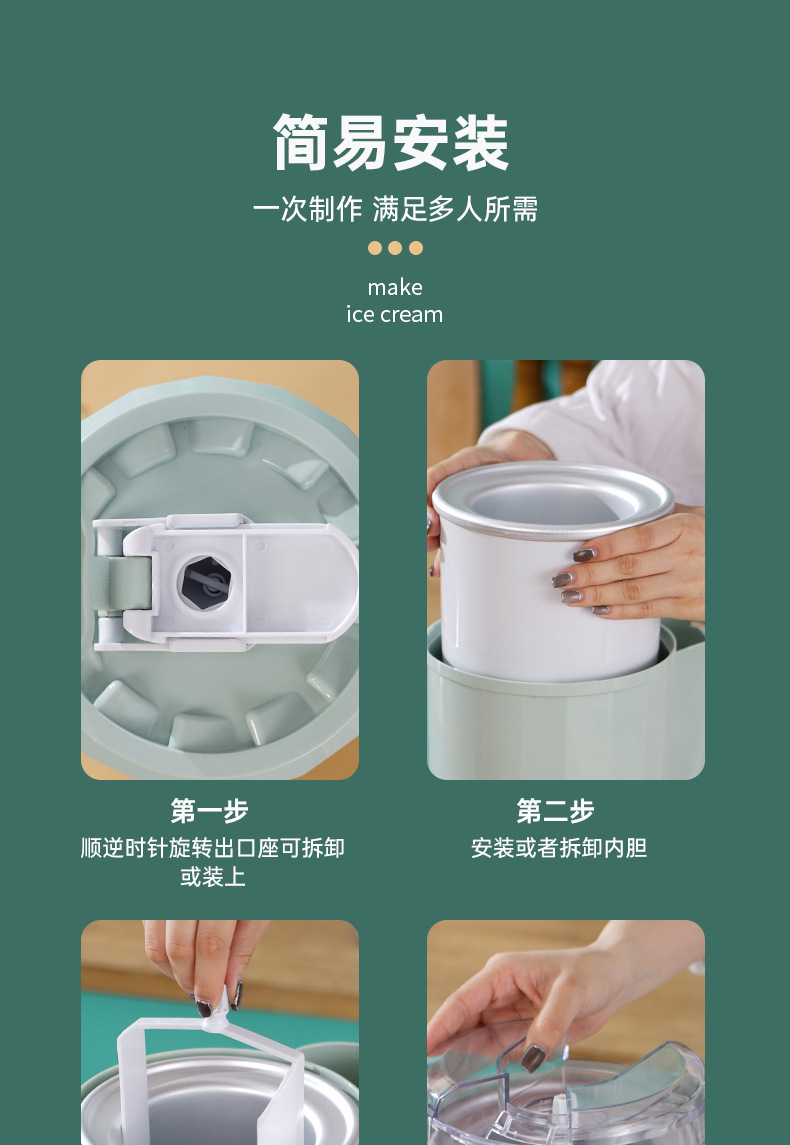 简易安装

一次制作 满足多人所需

make
ice cream

第一步
顺逆时针旋转出口座可拆卸或装上

第二步
安装或者拆卸内胆