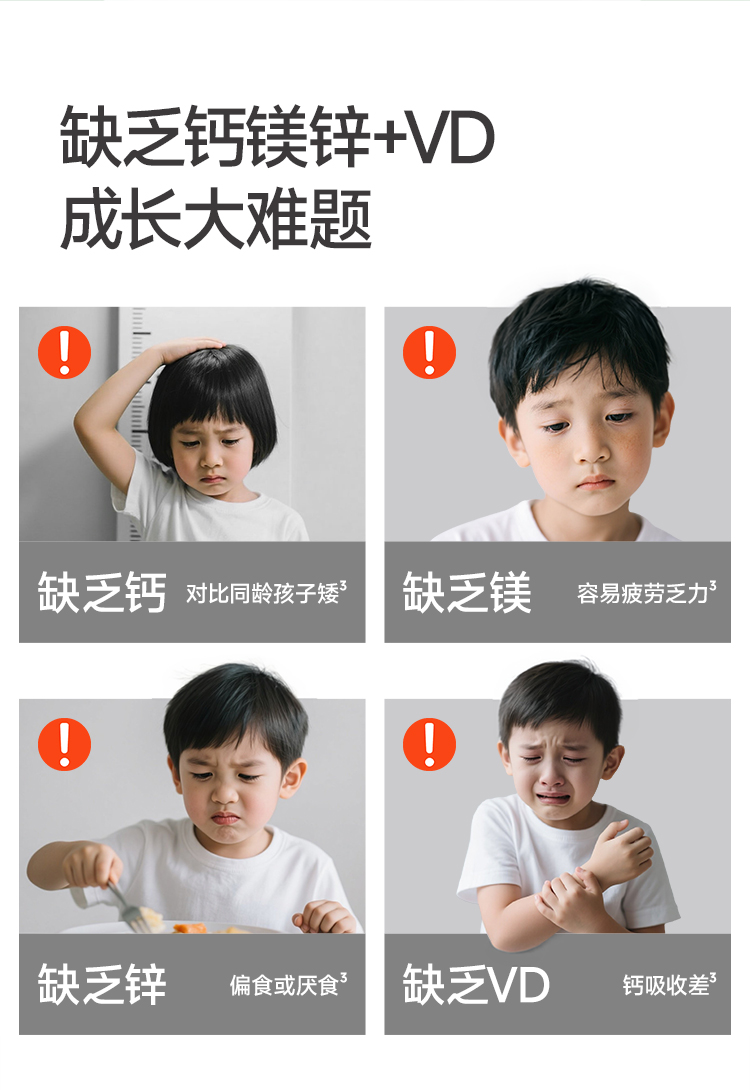 缺乏钙镁锌+VD
成长大难题

!
缺乏钙 对比同龄孩子矮$^3$

!
缺乏镁 容易疲劳乏力$^3$

!
缺乏锌 偏食或厌食$^3$

!
缺乏VD 钙吸收差$^3$