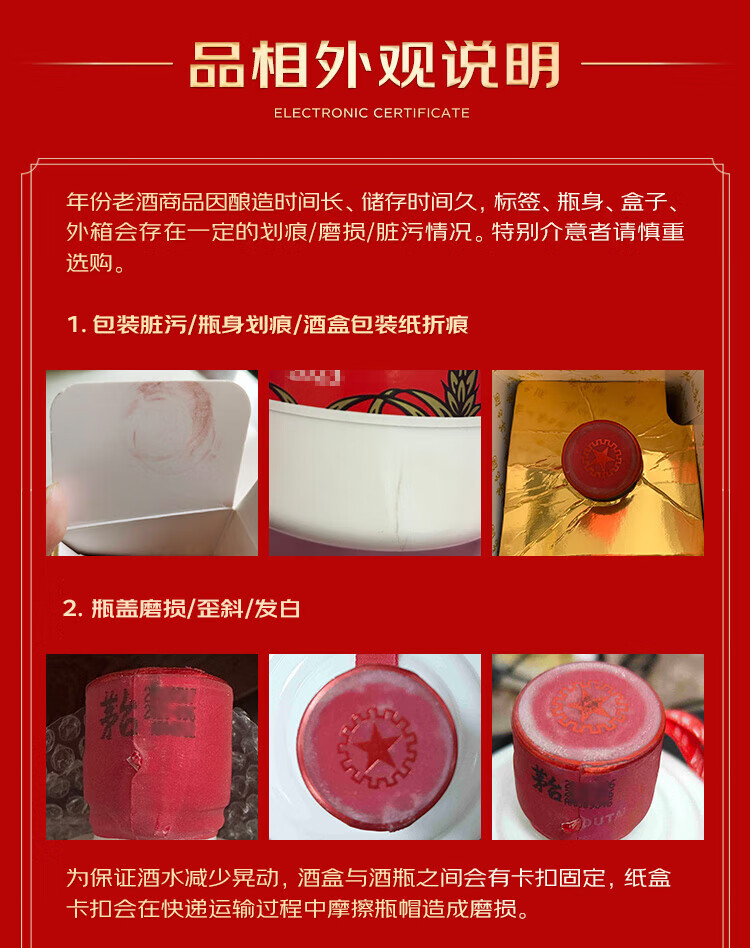 品相外观说明

ELECTRONIC CERTIFICATE

年份老酒商品因酿造时间长、储存时间久，标签、瓶身、盒子、外箱会存在一定的划痕/磨损/脏污情况。特别介意者请慎重选购。

1. 包装脏污/瓶身划痕/酒盒包装纸折痕

2. 瓶盖磨损/歪斜/发白

为保证酒水减少晃动，酒盒与酒瓶之间会有卡扣固定，纸盒卡扣会在快递运输过程中摩擦瓶帽造成磨损。