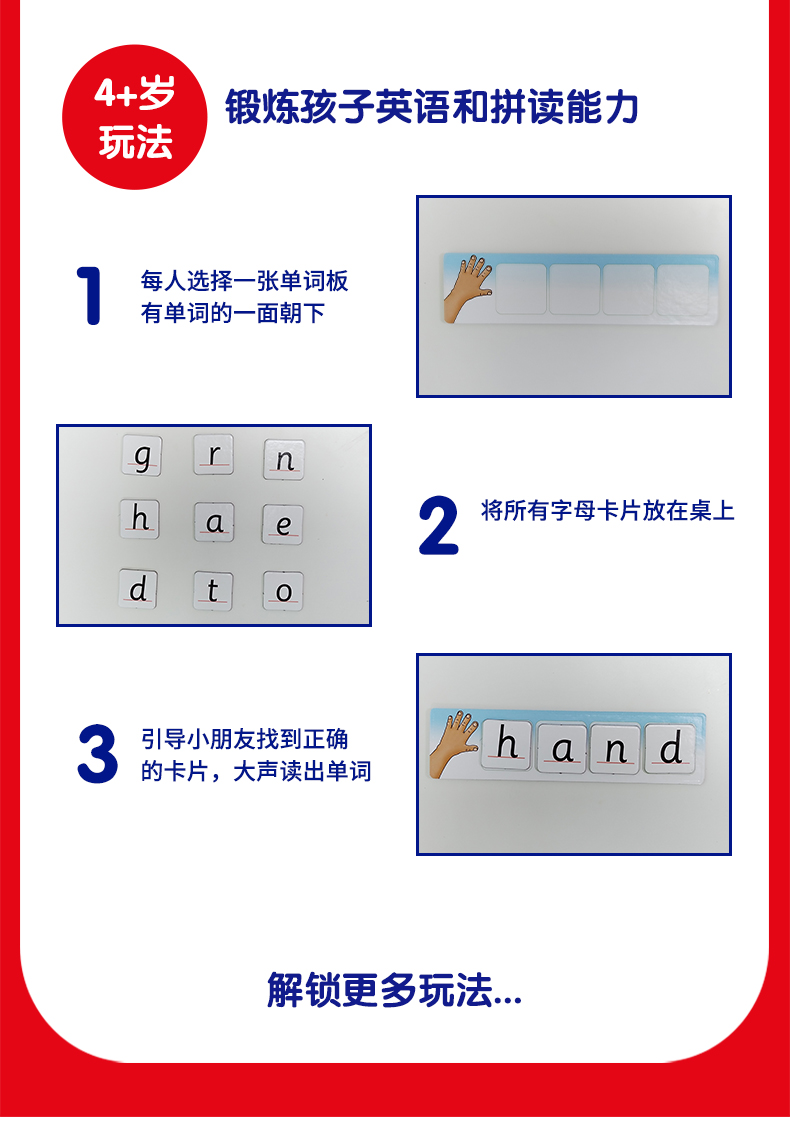 4+岁
玩法

锻炼孩子英语和拼读能力

1
每人选择一张单词板
有单词的一面朝下

g r n
h a e
d t o

2
将所有字母卡片放在桌上

3
引导小朋友找到正确的卡片，大声读出单词

h a n d

解锁更多玩法...