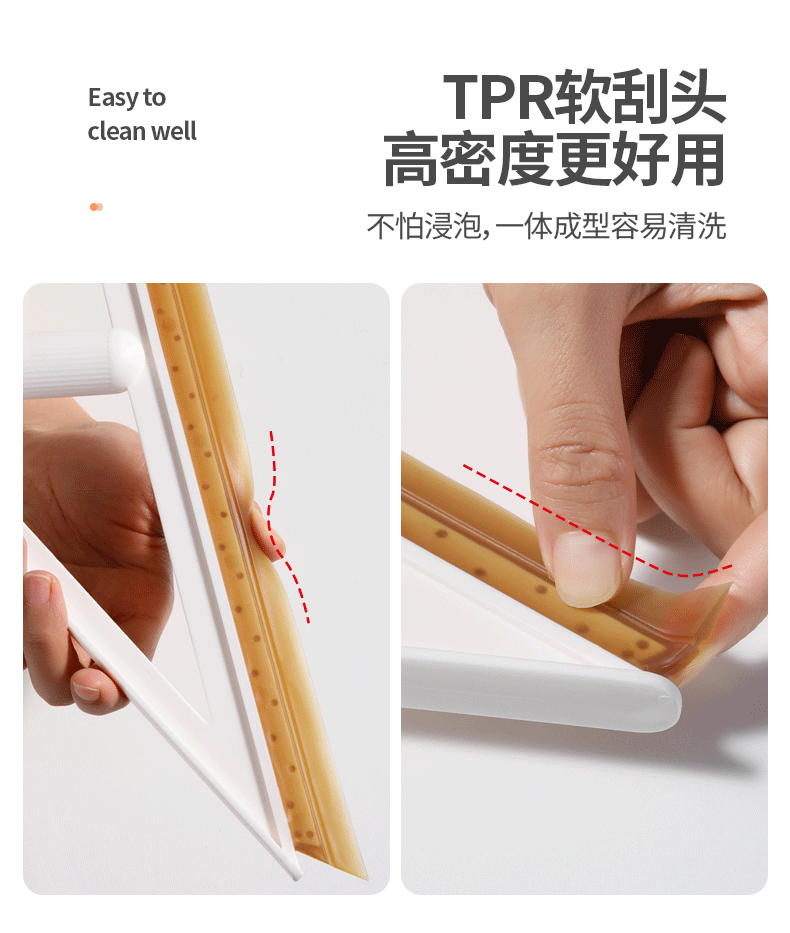 Easy to clean well

TPR软刮头
高密度更好用

不怕浸泡,一体成型容易清洗