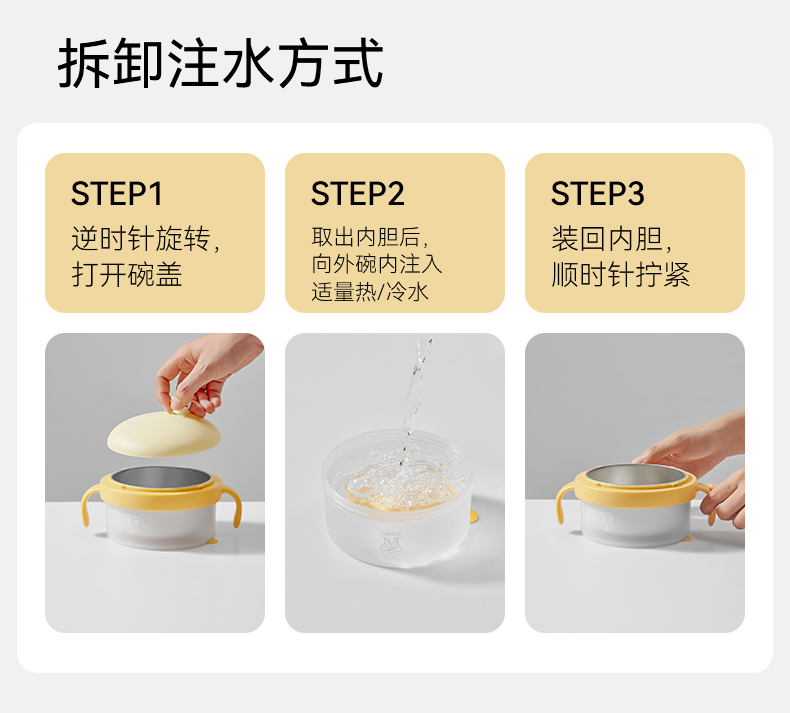 拆卸注水方式

STEP1
逆时针旋转，
打开碗盖

STEP2
取出内胆后，
向外碗内注入
适量热/冷水

STEP3
装回内胆，
顺时针拧紧