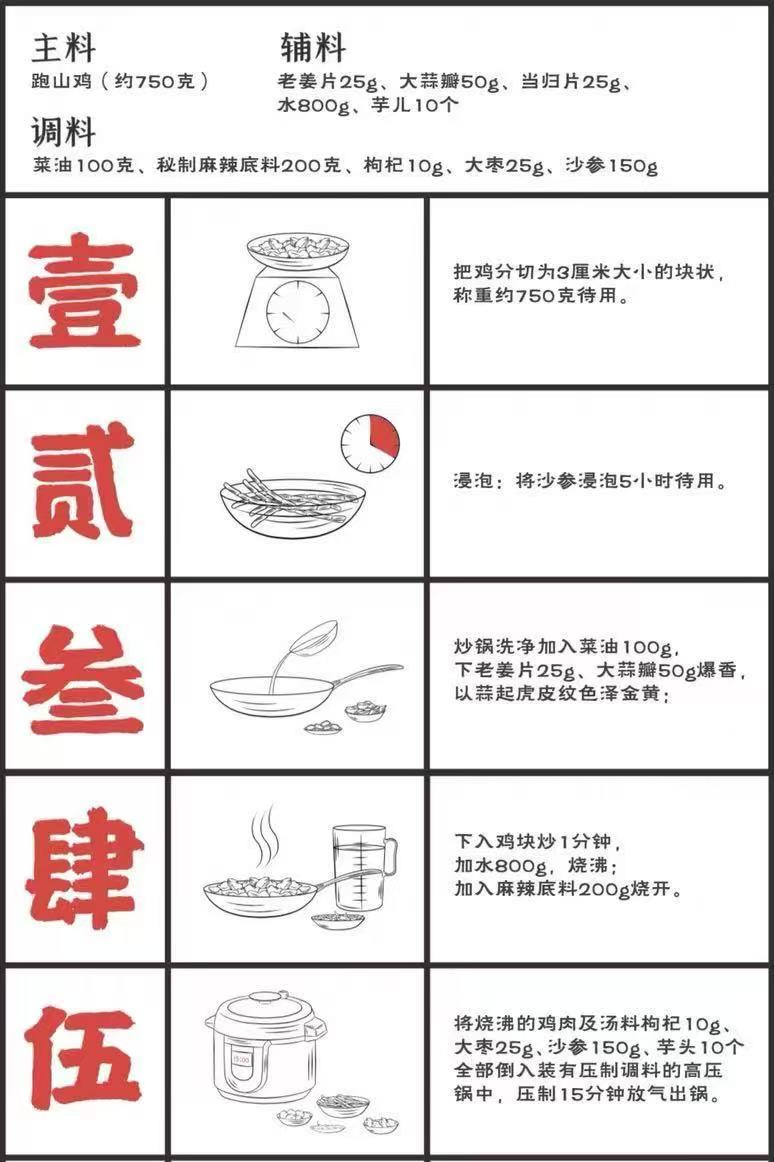 主料
跑山鸡（约750克）

辅料
老姜片25g、大蒜瓣50g、当归片25g、水800g、芋儿10个

调料
菜油100克、秘制麻辣底料200克、枸杞10g、大枣25g、沙参150g

壹

把鸡分切为3厘米大小的块状，称重约750克待用。

贰

浸泡：将沙参浸泡5小时待用。

叁

炒锅洗净加入菜油100g，下老姜片25g、大蒜瓣50g爆香，以蒜起虎皮纹色泽金黄；

肆

下入鸡块炒1分钟，加水800g，烧沸；加入麻辣底料200g烧开。

伍

15:00

将烧沸的鸡肉及汤料枸杞10g、大枣25g、沙参150g、芋头10个全部倒入装有压制调料的高压锅中，压制15分钟放气出锅。