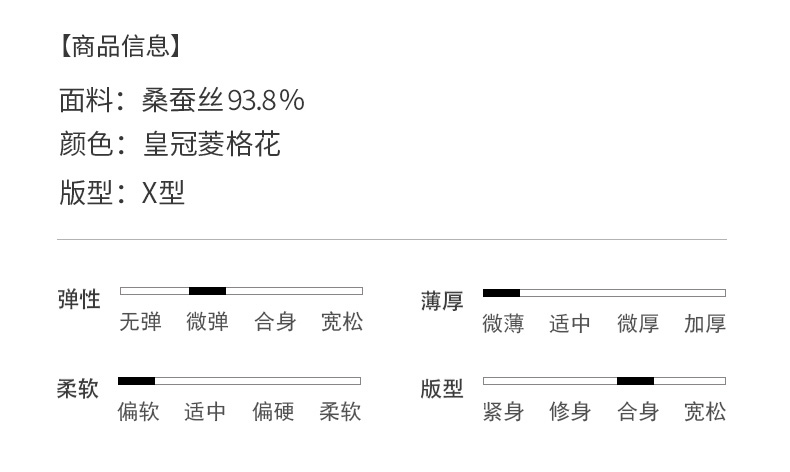 【商品信息】

面料：桑蚕丝93.8%
颜色：皇冠菱格花
版型：X型

弹性
无弹 微弹 合身 宽松

柔软
偏软 适中 偏硬 柔软

薄厚
微薄 适中 微厚 加厚

版型
紧身 修身 合身 宽松