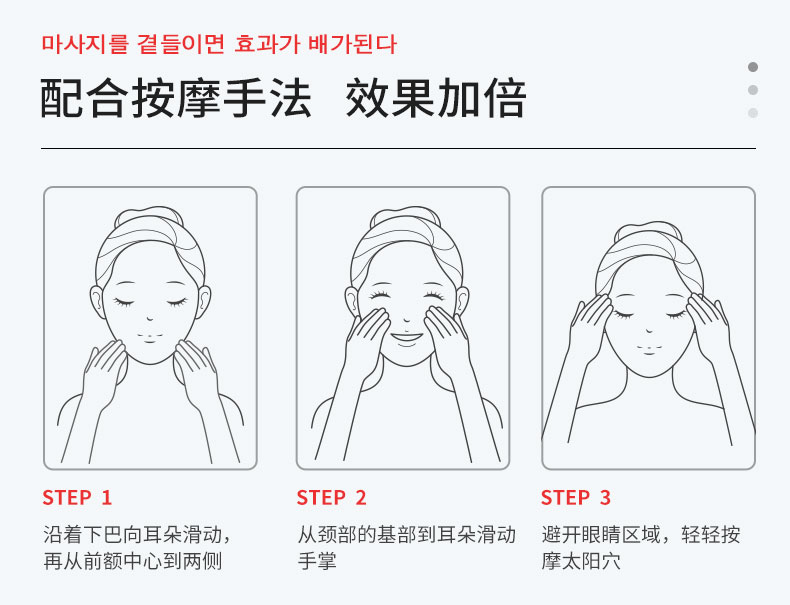 마사지를 곁들이면 효과가 배가된다

配合按摩手法 效果加倍

STEP 1

沿着下巴向耳朵滑动，再从前额中心到两侧

STEP 2

从颈部的基部到耳朵滑动手掌

STEP 3

避开眼睛区域，轻轻按摩太阳穴