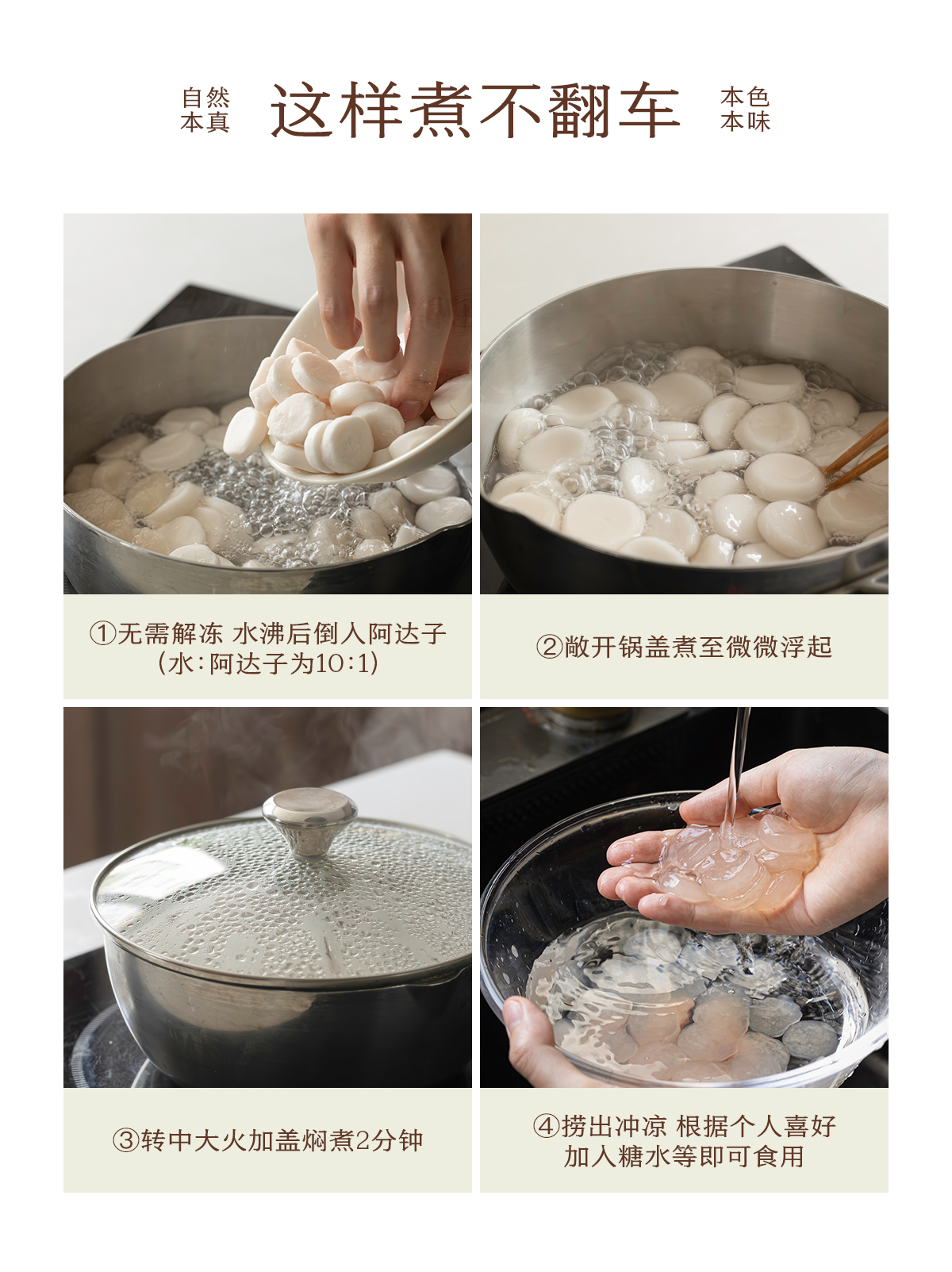 自然本真 这样煮不翻车 本色本味

①无需解冻 水沸后倒入阿达子
(水:阿达子为10:1)

②敞开锅盖煮至微微浮起

③转中大火加盖焖煮2分钟

④捞出冲凉 根据个人喜好
加入糖水等即可食用