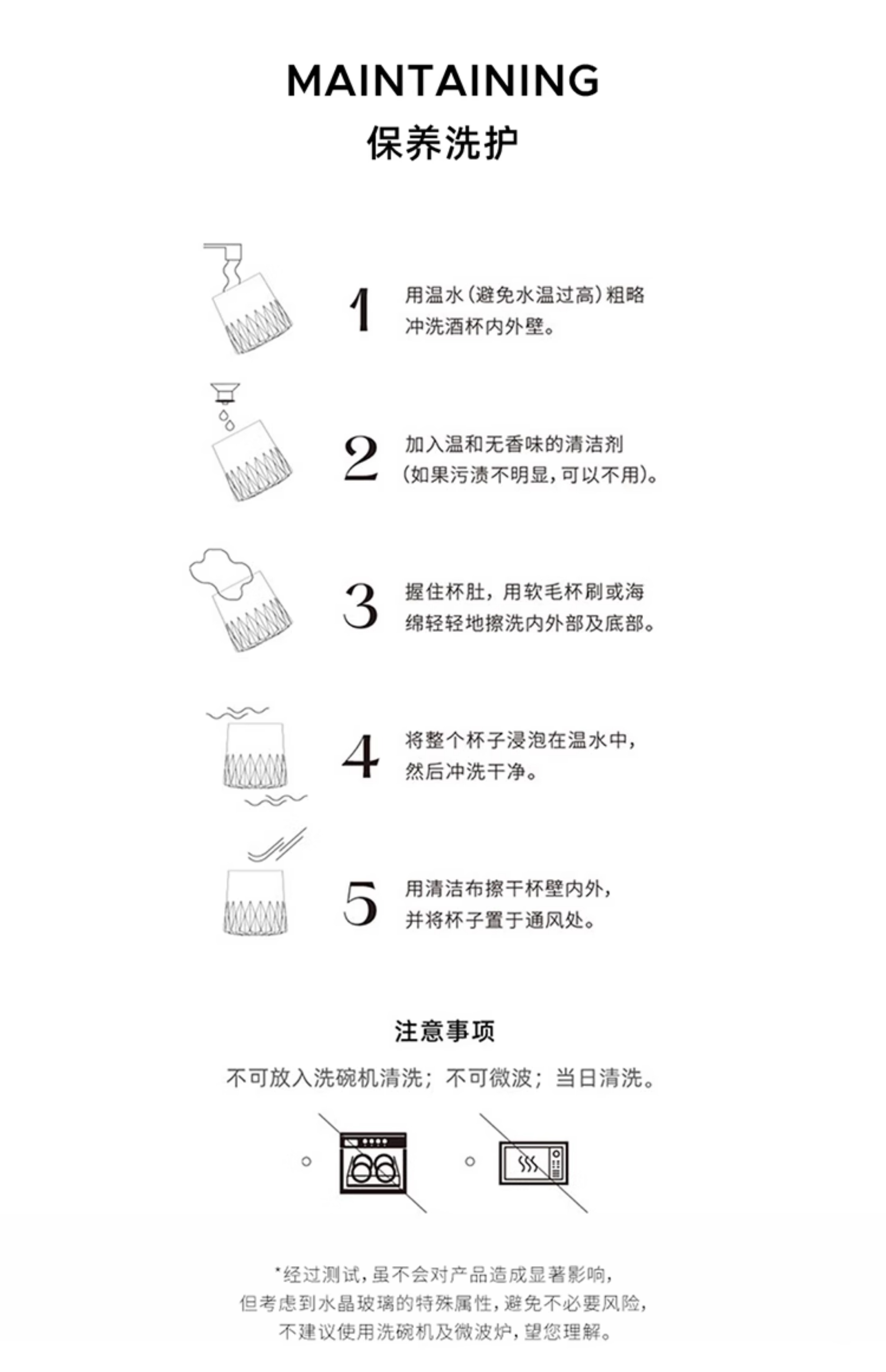 MAINTAINING
保养洗护

1 用温水(避免水温过高)粗略冲洗酒杯内外壁。

2 加入温和无香味的清洁剂(如果污渍不明显,可以不用)。

3 握住杯肚,用软毛杯刷或海绵轻轻地擦洗内外部及底部。

4 将整个杯子浸泡在温水中,然后冲洗干净。

5 用清洁布擦干杯壁内外,并将杯子置于通风处。

注意事项
不可放入洗碗机清洗;不可微波;当日清洗。

*经过测试,虽不会对产品造成显著影响,但考虑到水晶玻璃的特殊属性,避免不必要风险,不建议使用洗碗机及微波炉,望您理解。