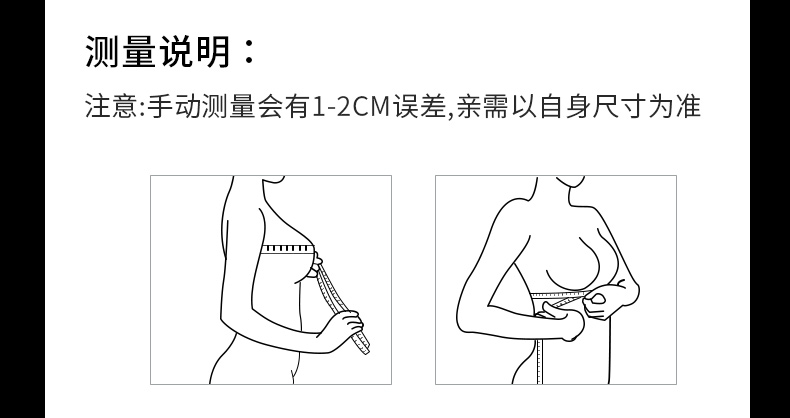 测量说明：

注意:手动测量会有1-2CM误差,亲需以自身尺寸为准