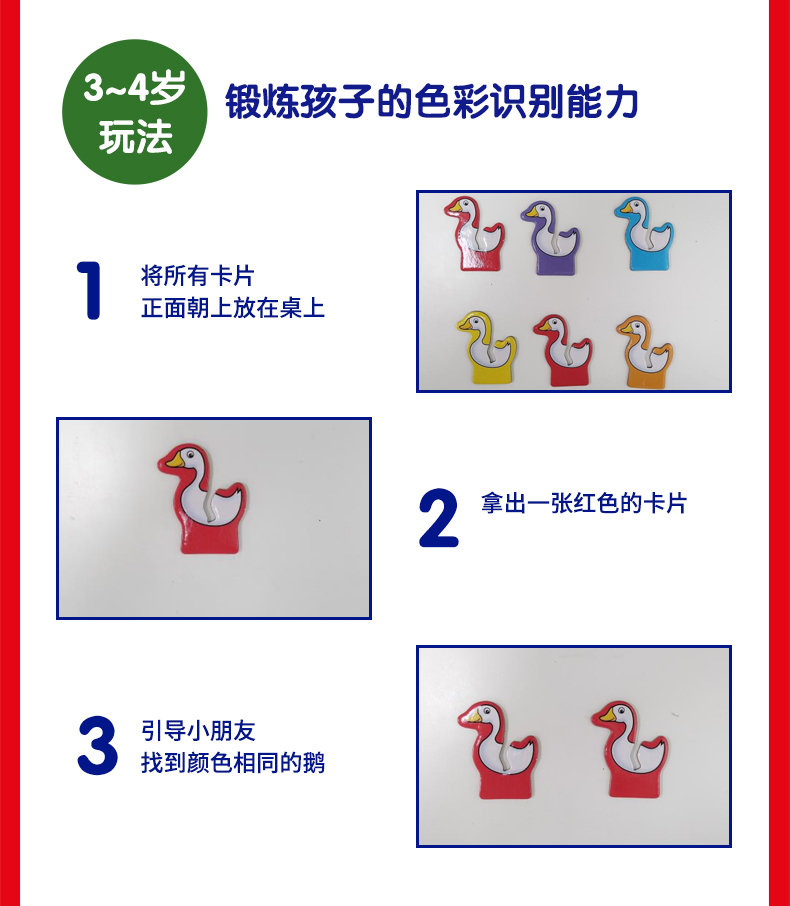 3~4岁
玩法

锻炼孩子的色彩识别能力

1

将所有卡片
正面朝上放在桌上

2

拿出一张红色的卡片

3

引导小朋友
找到颜色相同的鹅