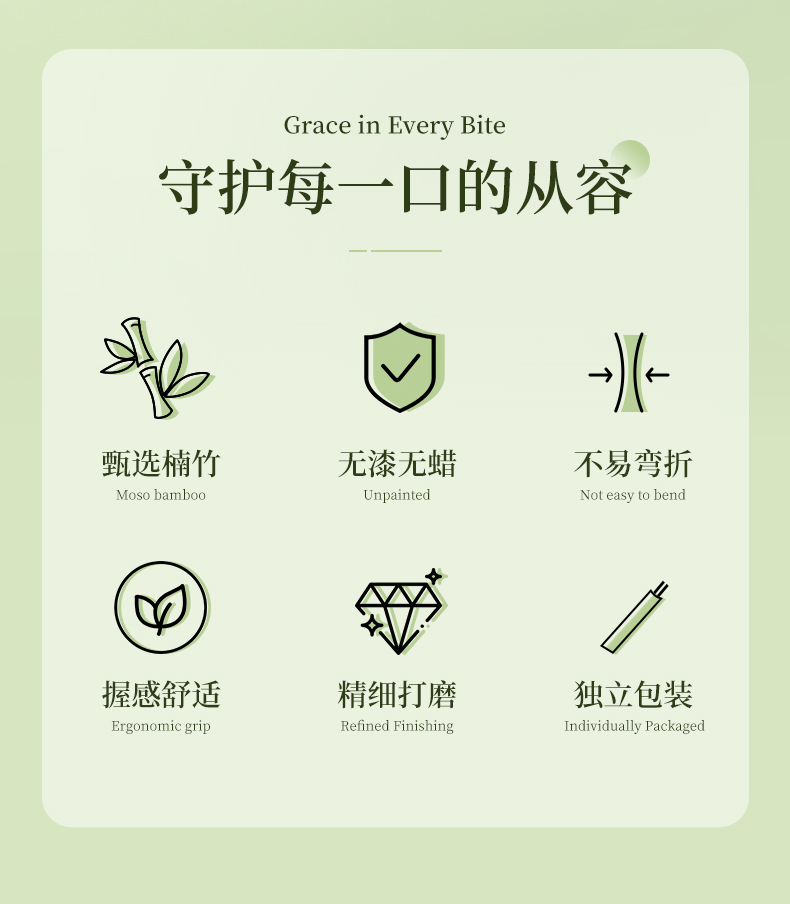 Grace in Every Bite

守护每一口的从容

甄选楠竹
Moso bamboo

无漆无蜡
Unpainted

不易弯折
Not easy to bend

握感舒适
Ergonomic grip

精细打磨
Refined Finishing

独立包装
Individually Packaged