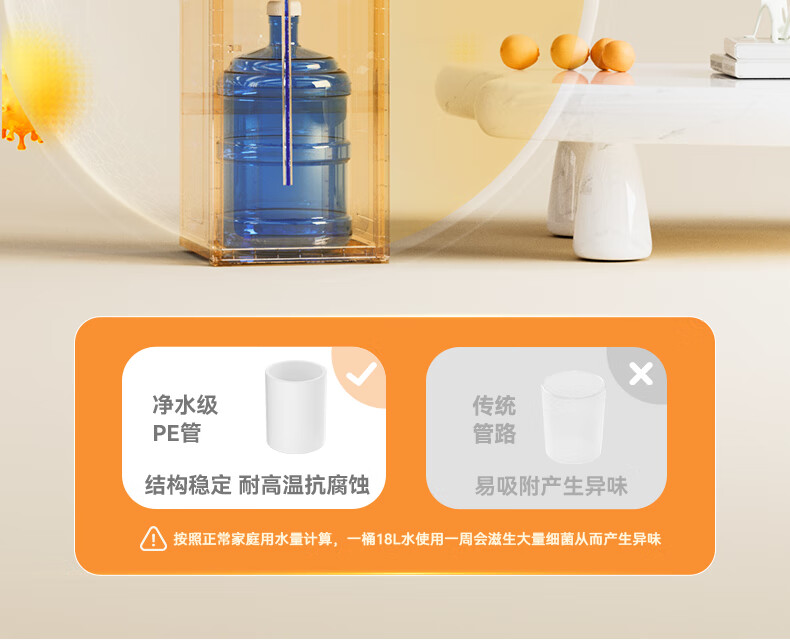 净水级
PE管

结构稳定 耐高温抗腐蚀

传统
管路

易吸附产生异味

按照正常家庭用水量计算，一桶18L水使用一周会滋生大量细菌从而产生异味