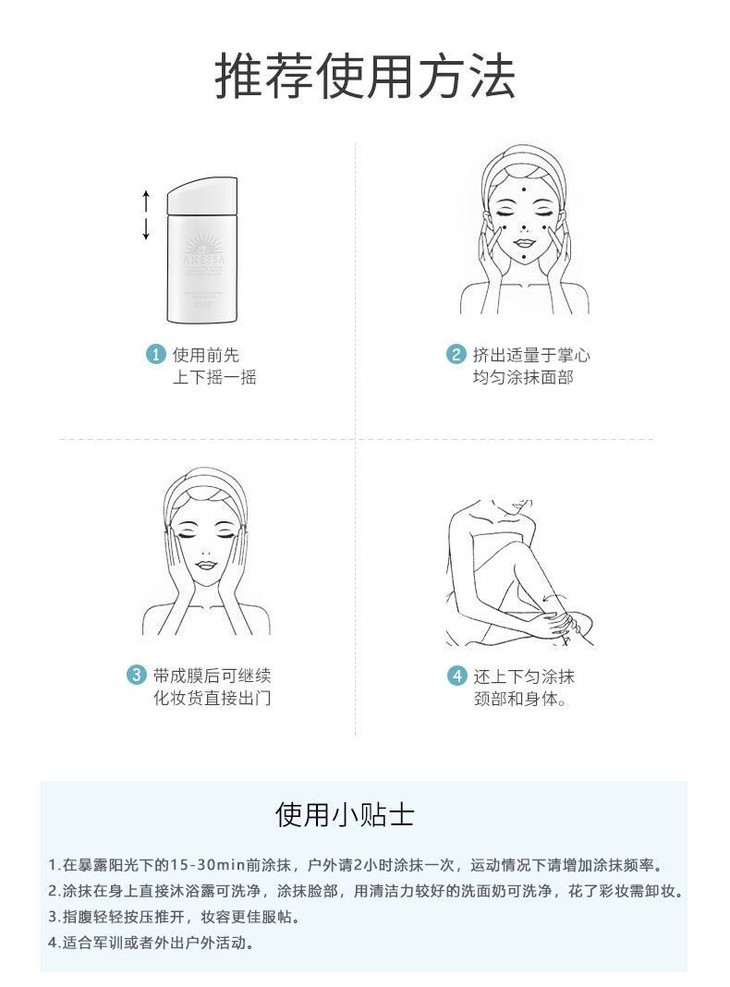 推荐使用方法

ANESSA

1 使用前先
上下摇一摇

2 挤出适量于掌心
均匀涂抹面部

3 带成膜后可继续
化妆货直接出门

4 还上下匀涂抹
颈部和身体。

使用小贴士

1.在暴露阳光下的15-30min前涂抹，户外请2小时涂抹一次，运动情况下请增加涂抹频率。
2.涂抹在身上直接沐浴露可洗净，涂抹脸部，用清洁力较好的洗面奶可洗净，花了彩妆需卸妆。
3.指腹轻轻按压推开，妆容更佳服帖。
4.适合军训或者外出户外活动。