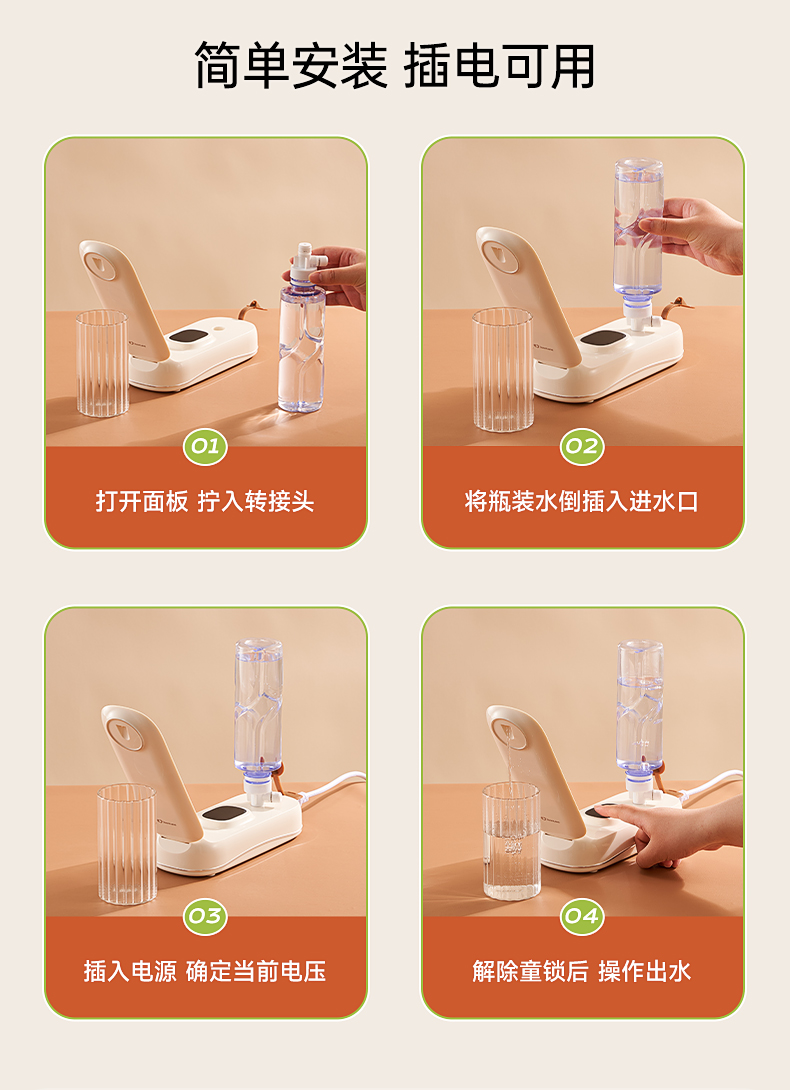 简单安装 插电可用

01
打开面板 拧入转接头

02
将瓶装水倒插入进水口

03
插入电源 确定当前电压

04
解除童锁后 操作出水