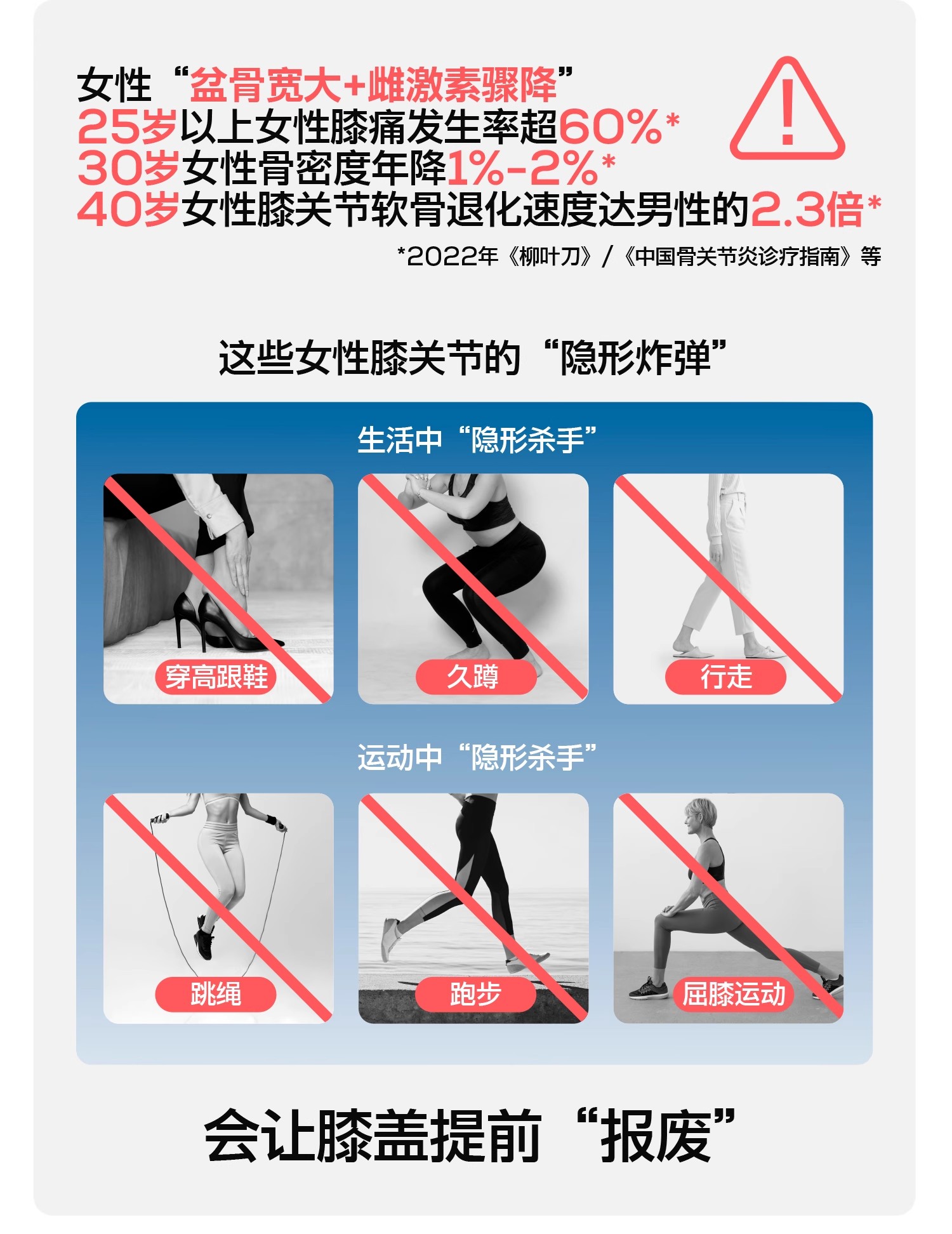 女性“盆骨宽大+雌激素骤降”
25岁以上女性膝痛发生率超60%*
30岁女性骨密度年降1%-2%*
40岁女性膝关节软骨退化速度达男性的2.3倍*
*2022年《柳叶刀》/《中国骨关节炎诊疗指南》等

这些女性膝关节的“隐形炸弹”

生活中“隐形杀手”

穿高跟鞋

久蹲

行走

运动中“隐形杀手”

跳绳

跑步

屈膝运动

会让膝盖提前“报废”