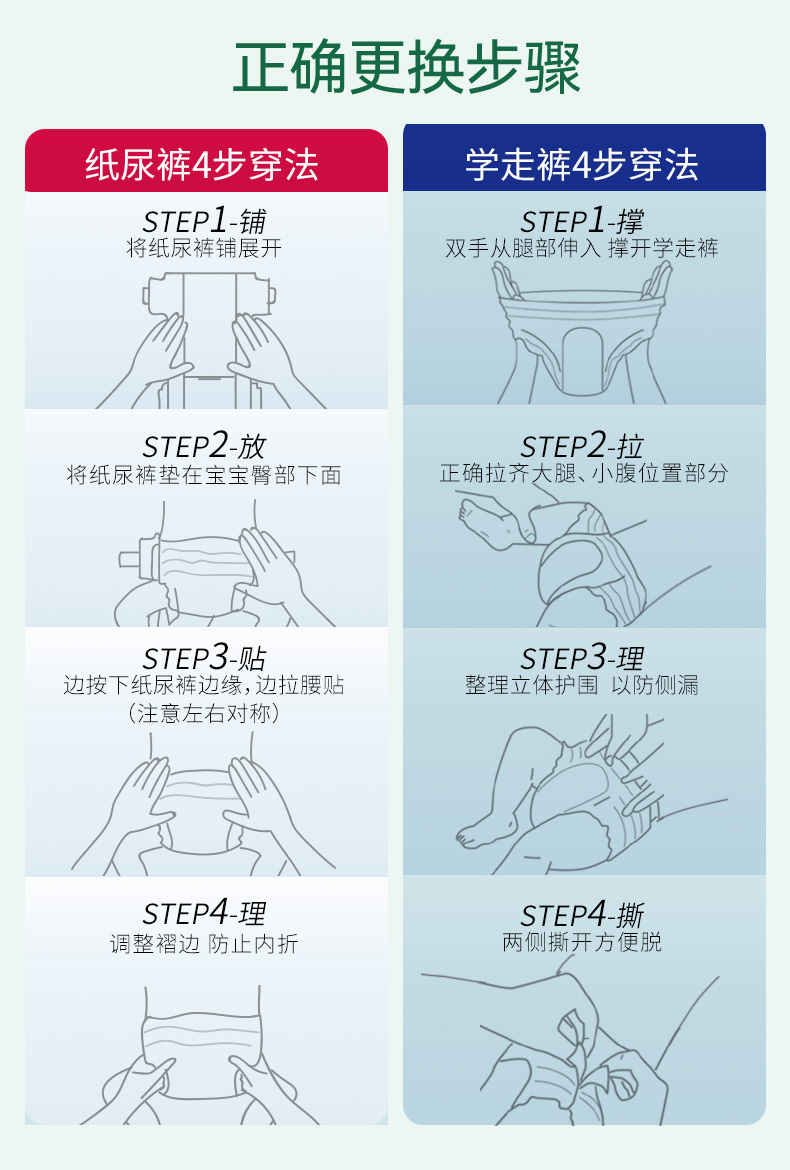 正确更换步骤

纸尿裤4步穿法

STEP1-铺
将纸尿裤铺展开

STEP2-放
将纸尿裤垫在宝宝臀部下面

STEP3-贴
边按下纸尿裤边缘，边拉腰贴
（注意左右对称）

STEP4-理
调整褶边 防止内折

学走裤4步穿法

STEP1-撑
双手从腿部伸入 撑开学走裤

STEP2-拉
正确拉齐大腿、小腹位置部分

STEP3-理
整理立体护围 以防侧漏

STEP4-撕
两侧撕开方便脱