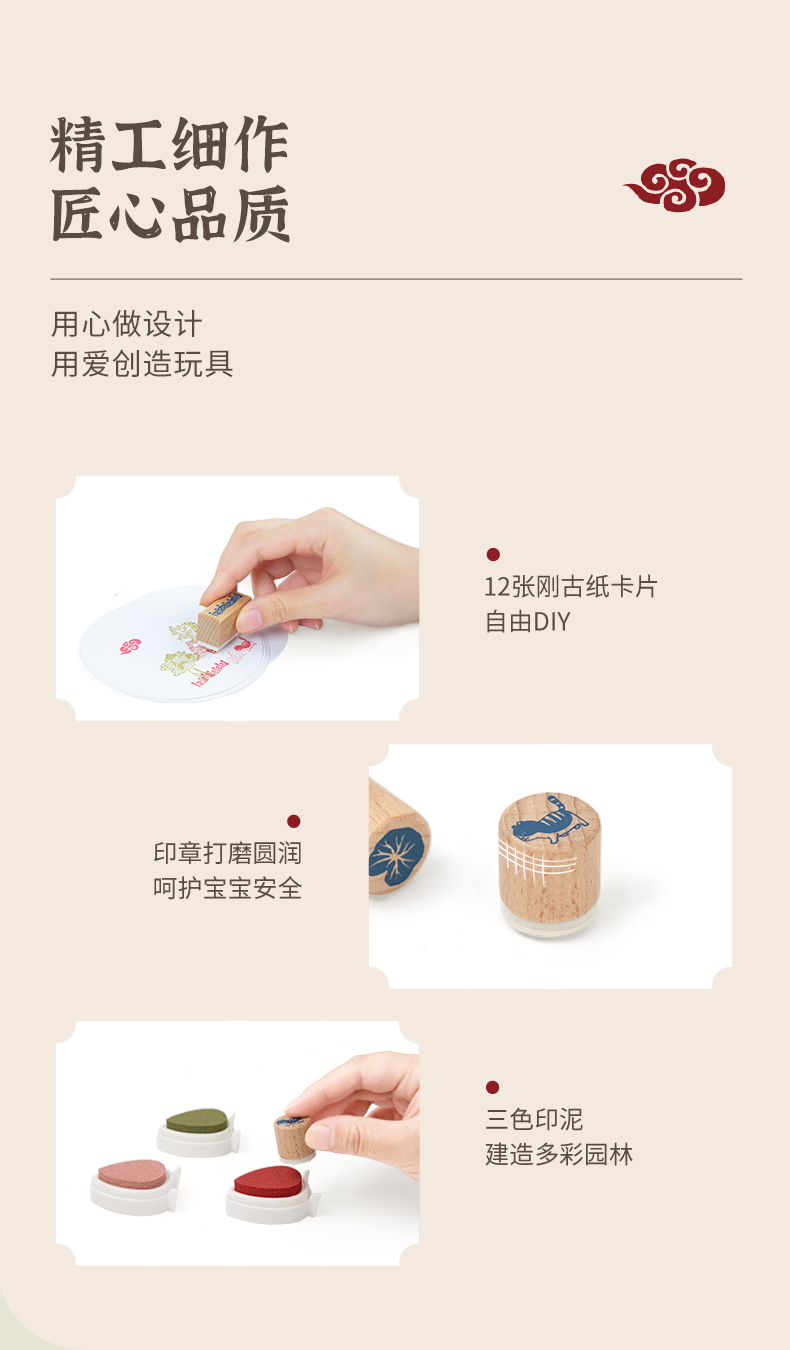 精工细作
匠心品质

用心做设计
用爱创造玩具

12张刚古纸卡片
自由DIY

印章打磨圆润
呵护宝宝安全

三色印泥
建造多彩园林