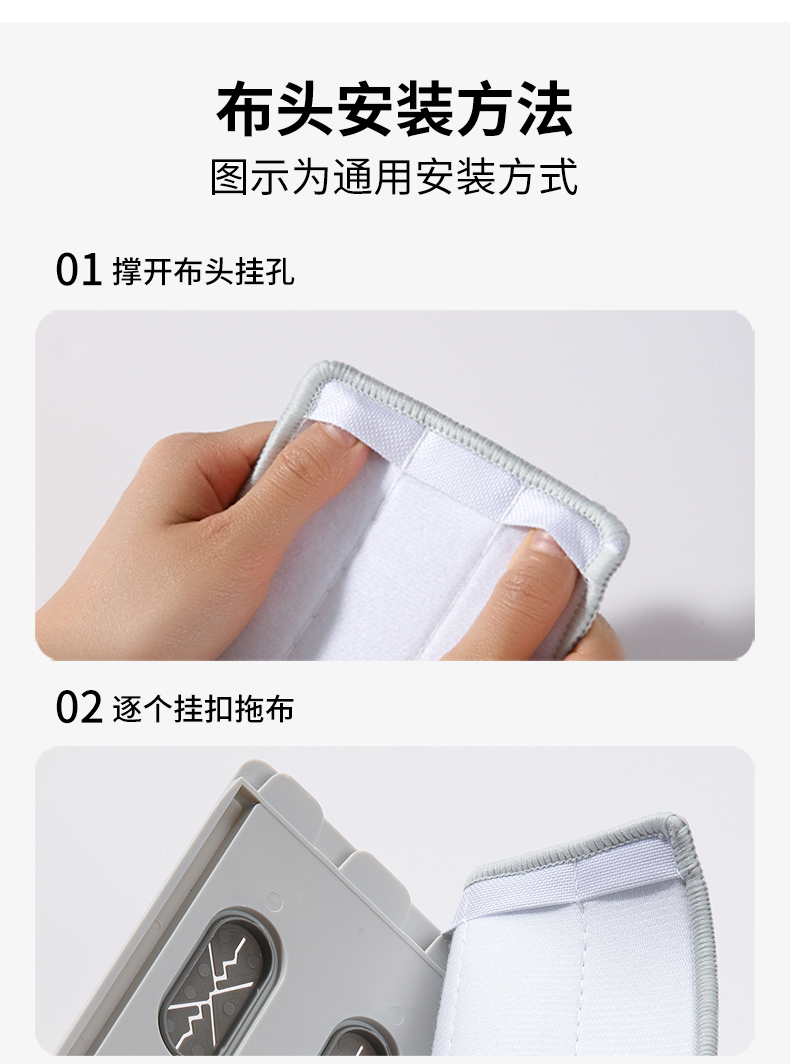 布头安装方法
图示为通用安装方式

01 撑开布头挂孔

02 逐个挂扣拖布