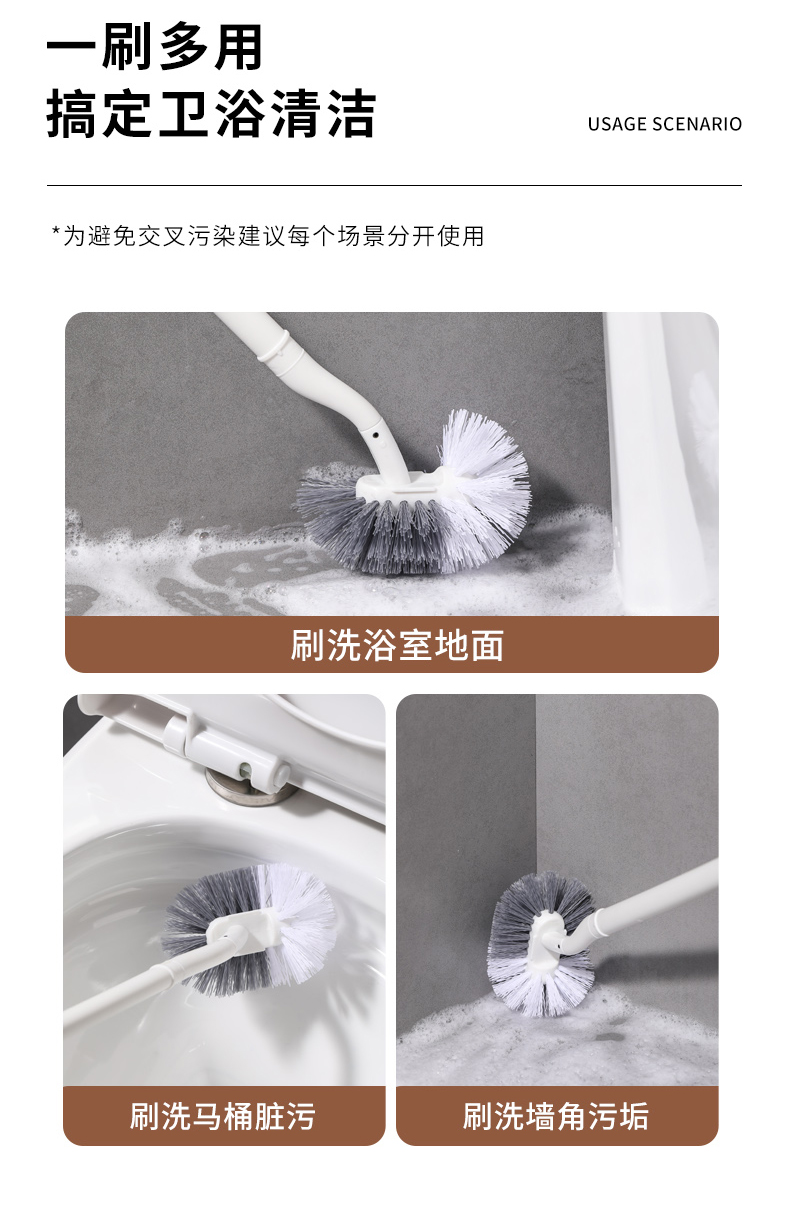 一刷多用
搞定卫浴清洁

USAGE SCENARIO

*为避免交叉污染建议每个场景分开使用

刷洗浴室地面

刷洗马桶脏污

刷洗墙角污垢