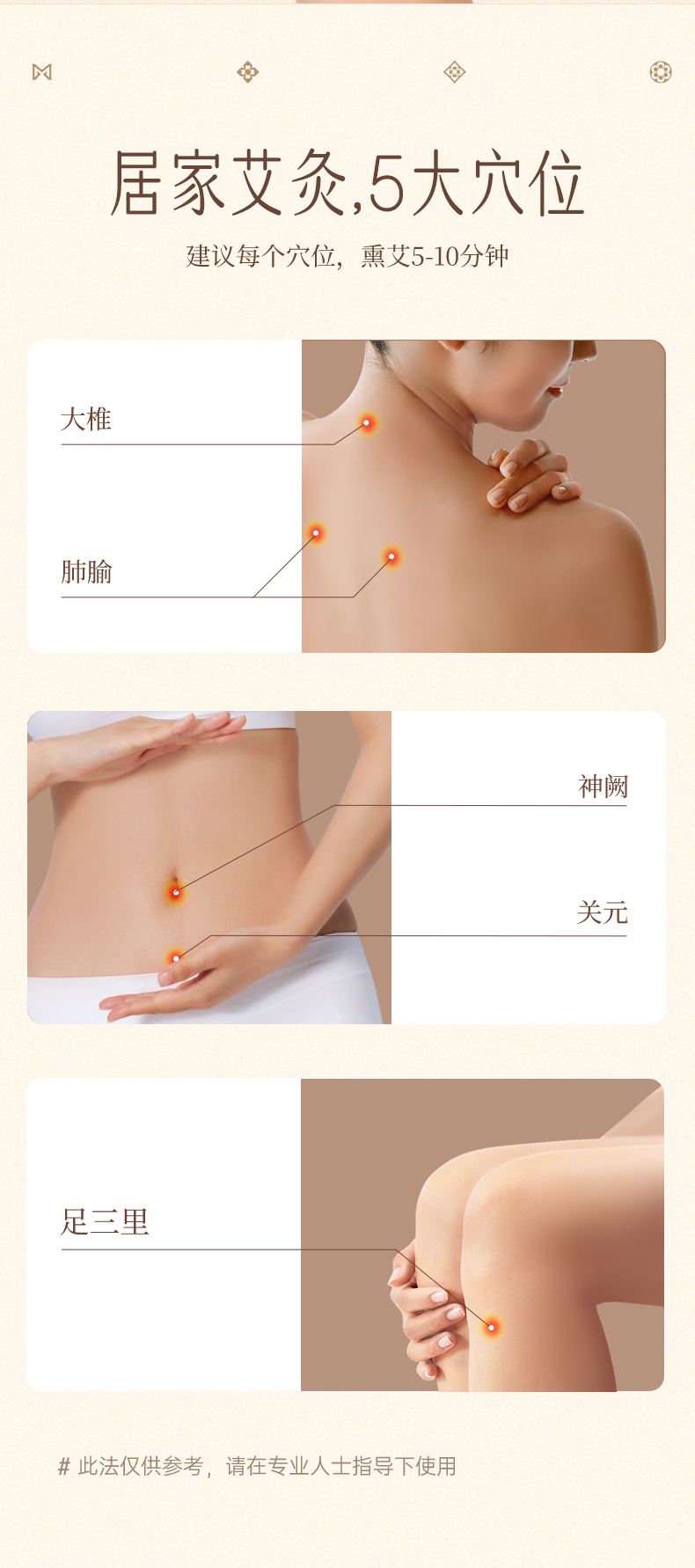 居家艾灸,5大穴位

建议每个穴位，熏艾5-10分钟

大椎

肺腧

神阙

关元

足三里

# 此法仅供参考，请在专业人士指导下使用