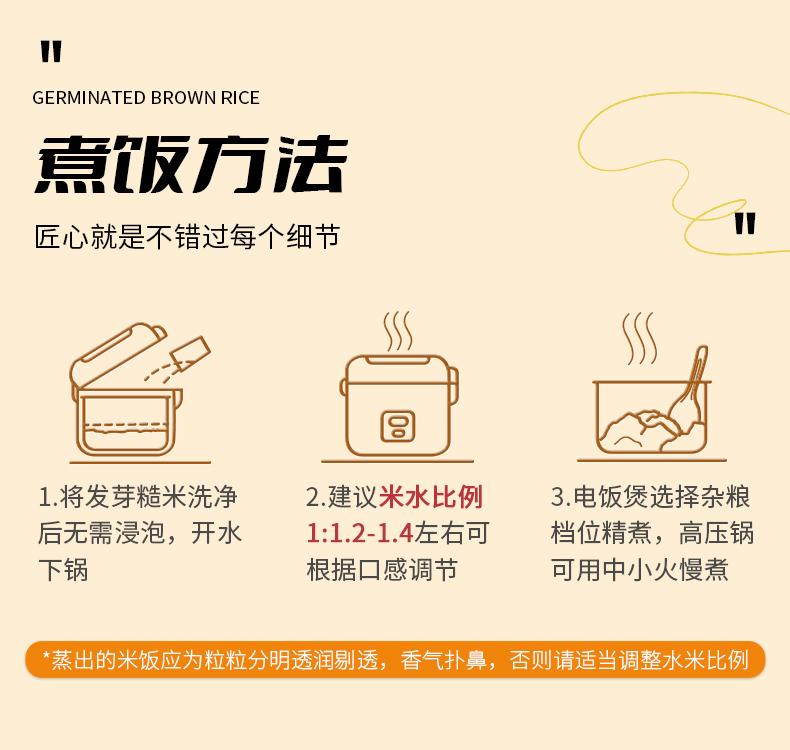 "
GERMINATED BROWN RICE

煮饭方法

匠心就是不错过每个细节

"

1.将发芽糙米洗净后无需浸泡，开水下锅

2.建议米水比例1:1.2-1.4左右可根据口感调节

3.电饭煲选择杂粮档位精煮，高压锅可用中小火慢煮

*蒸出的米饭应为粒粒分明透润剔透，香气扑鼻，否则请适当调整水米比例