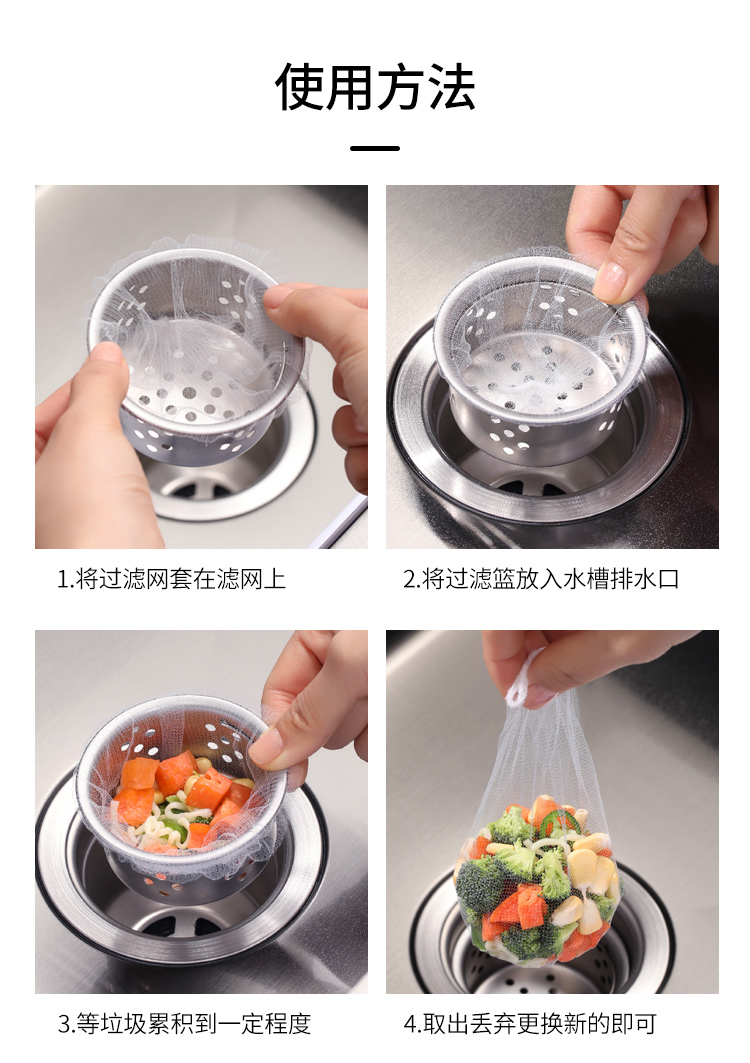 使用方法

1.将过滤网套在滤网上

2.将过滤篮放入水槽排水口

3.等垃圾累积到一定程度

4.取出丢弃更换新的即可