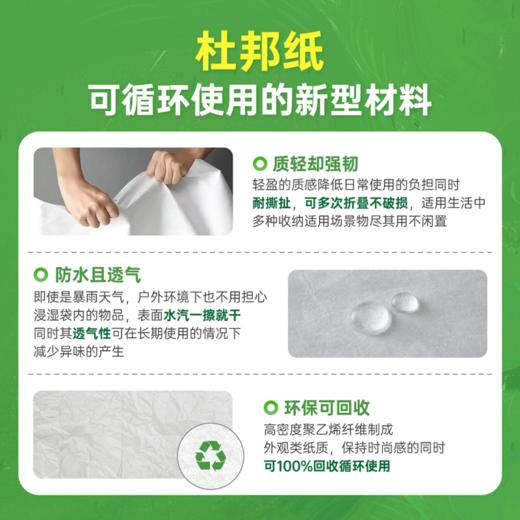 杜邦纸
可循环使用的新型材料

质轻却强韧
轻盈的质感降低日常使用的负担同时耐撕扯，可多次折叠不破损，适用生活中多种收纳适用场景物尽其用不闲置

防水且透气
即使是暴雨天气，户外环境下也不用担心浸湿袋内的物品，表面水汽一擦就干同时其透气性可在长期使用的情况下减少异味的产生

环保可回收
高密度聚乙烯纤维制成
外观类纸质，保持时尚感的同时
可100%回收循环使用