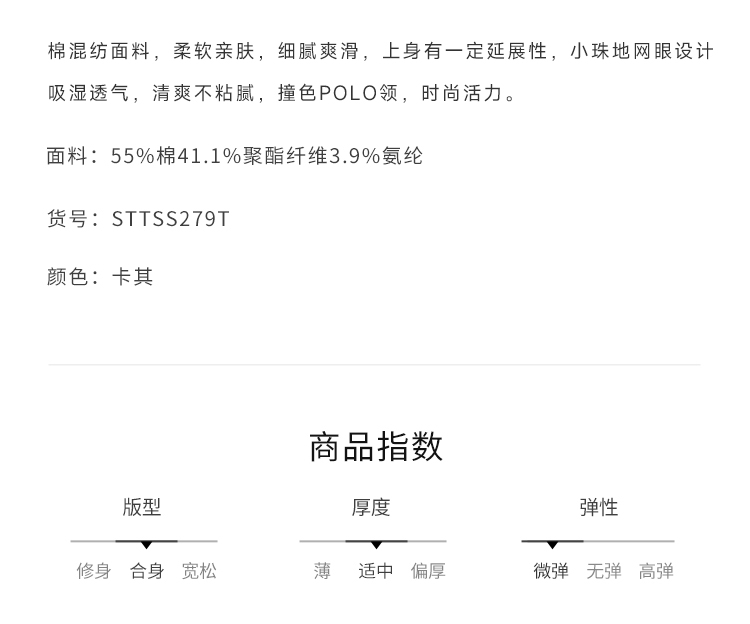 棉混纺面料，柔软亲肤，细腻爽滑，上身有一定延展性，小珠地网眼设计吸湿透气，清爽不粘腻，撞色POLO领，时尚活力。

面料：55%棉41.1%聚酯纤维3.9%氨纶

货号：STTSS279T

颜色：卡其

商品指数

版型
修身 合身 宽松

厚度
薄 适中 偏厚

弹性
微弹 无弹 高弹