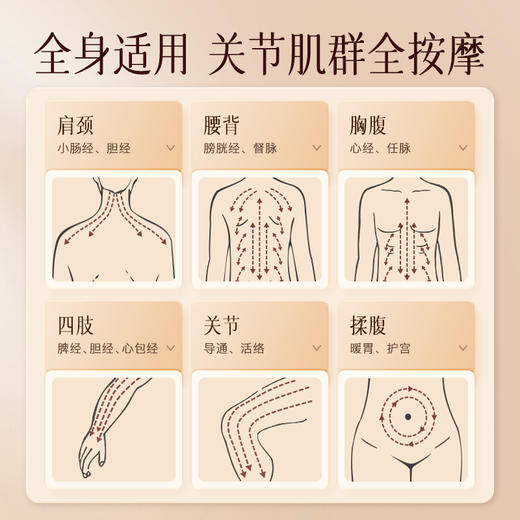 全身适用 关节肌群全按摩

肩颈
小肠经、胆经

腰背
膀胱经、督脉

胸腹
心经、任脉

四肢
脾经、胆经、心包经

关节
导通、活络

揉腹
暖胃、护宫