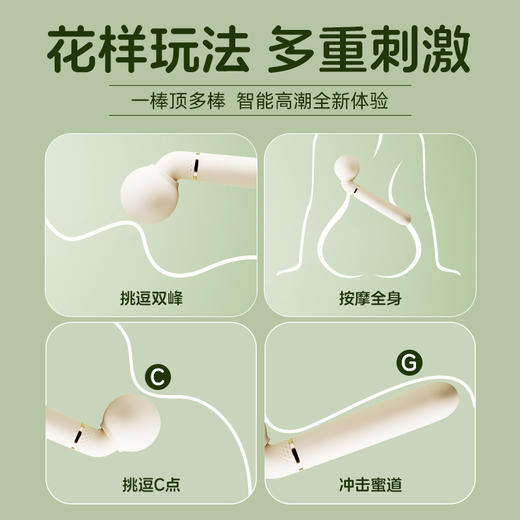 花样玩法 多重刺激

一棒顶多棒 智能高潮全新体验

挑逗双峰

按摩全身

C

挑逗C点

G

冲击蜜道