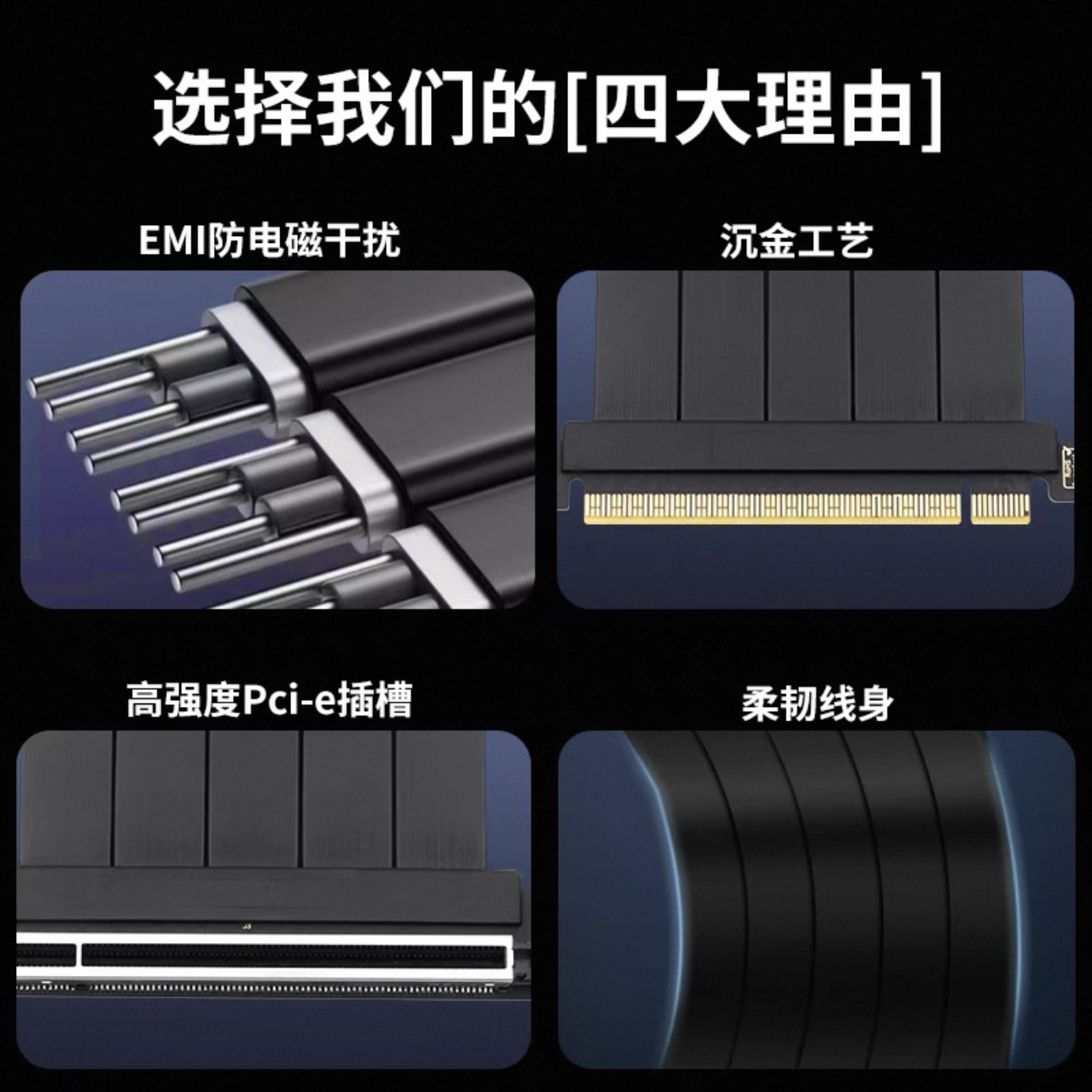 选择我们的[四大理由]

EMI防电磁干扰

沉金工艺

高强度Pci-e插槽

柔韧线身