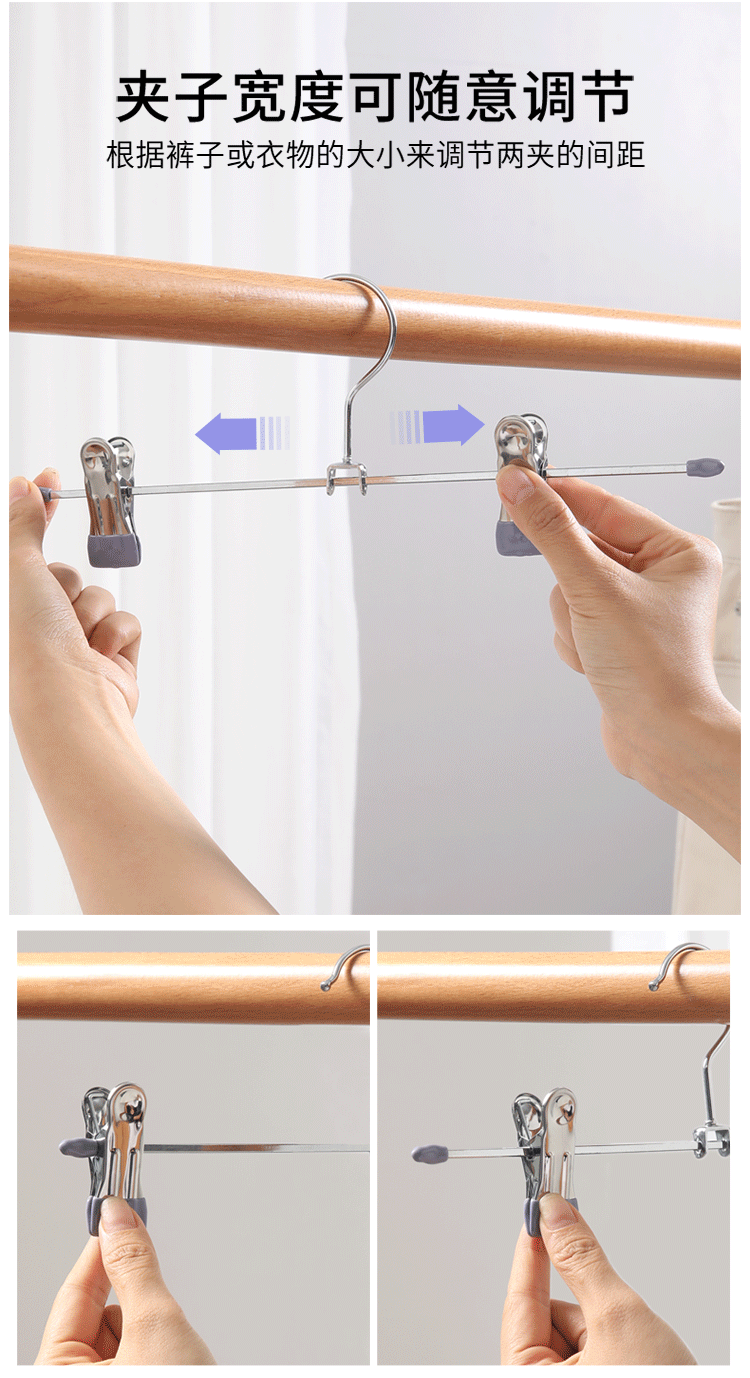 夹子宽度可随意调节

根据裤子或衣物的大小来调节两夹的间距