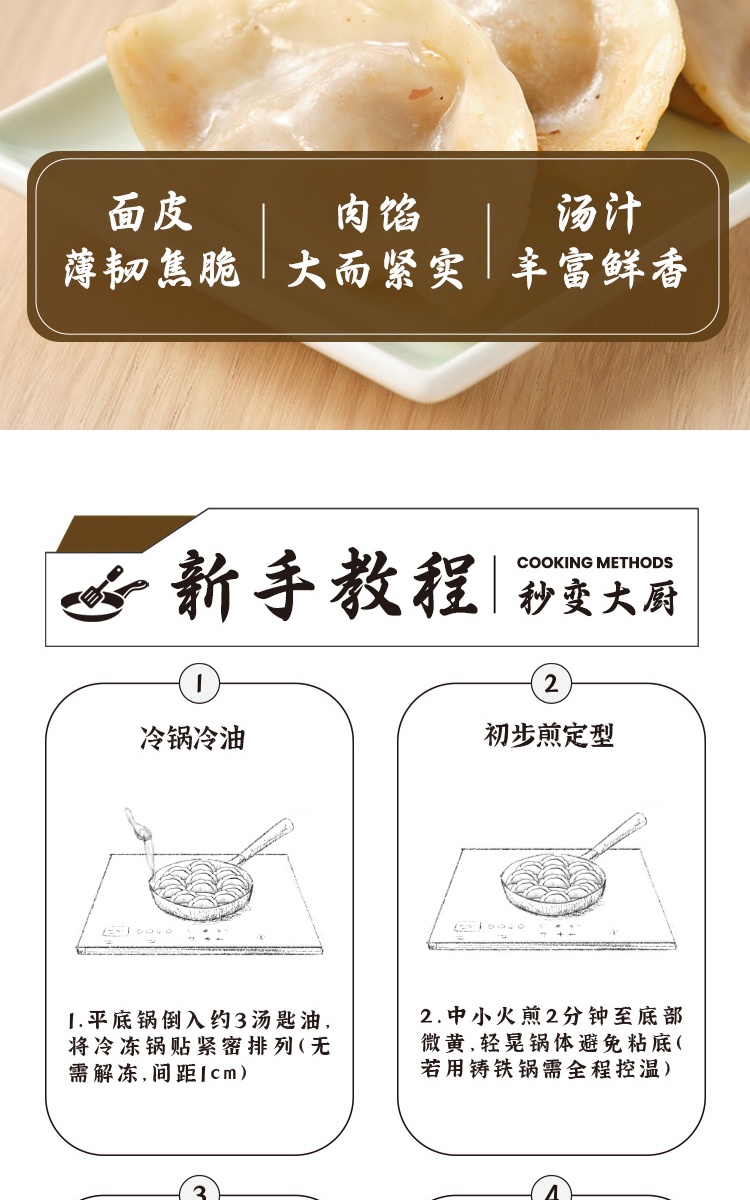 面皮
薄韧焦脆

肉馅
大而紧实

汤汁
丰富鲜香

新手教程

COOKING METHODS
秒变大厨

1

冷锅冷油

1.平底锅倒入约3汤匙油，将冷冻锅贴紧密排列(无需解冻，间距1cm)

2

初步煎定型

2.中小火煎2分钟至底部微黄，轻晃锅体避免粘底(若用铸铁锅需全程控温)

3

4