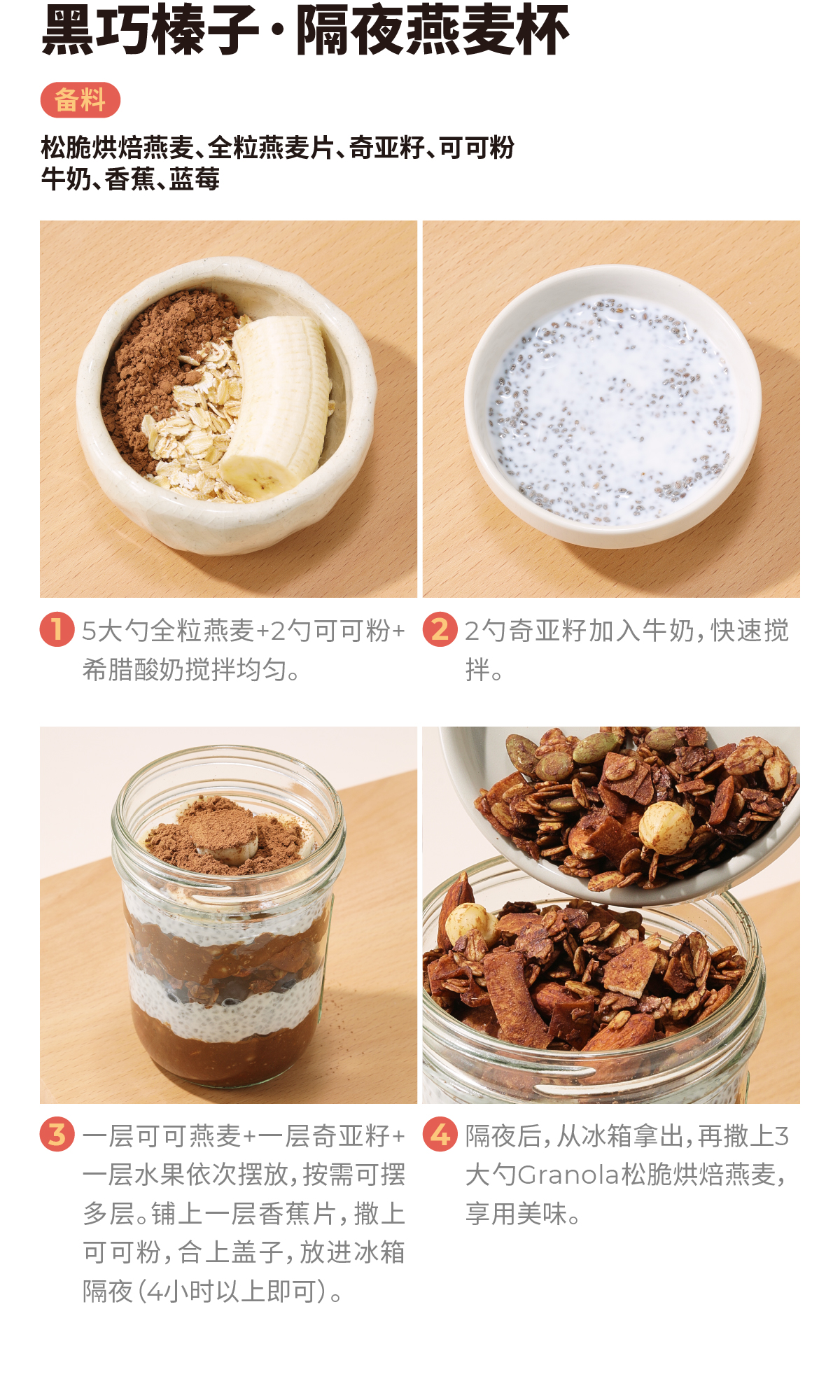 黑巧榛子·隔夜燕麦杯

备料

松脆烘焙燕麦、全粒燕麦片、奇亚籽、可可粉
牛奶、香蕉、蓝莓

1 5大勺全粒燕麦+2勺可可粉+希腊酸奶搅拌均匀。

2 2勺奇亚籽加入牛奶，快速搅拌。

3 一层可可燕麦+一层奇亚籽+一层水果依次摆放，按需可摆多层。铺上一层香蕉片，撒上可可粉，合上盖子，放进冰箱隔夜（4小时以上即可）。

4 隔夜后，从冰箱拿出，再撒上3大勺Granola松脆烘焙燕麦，享用美味。