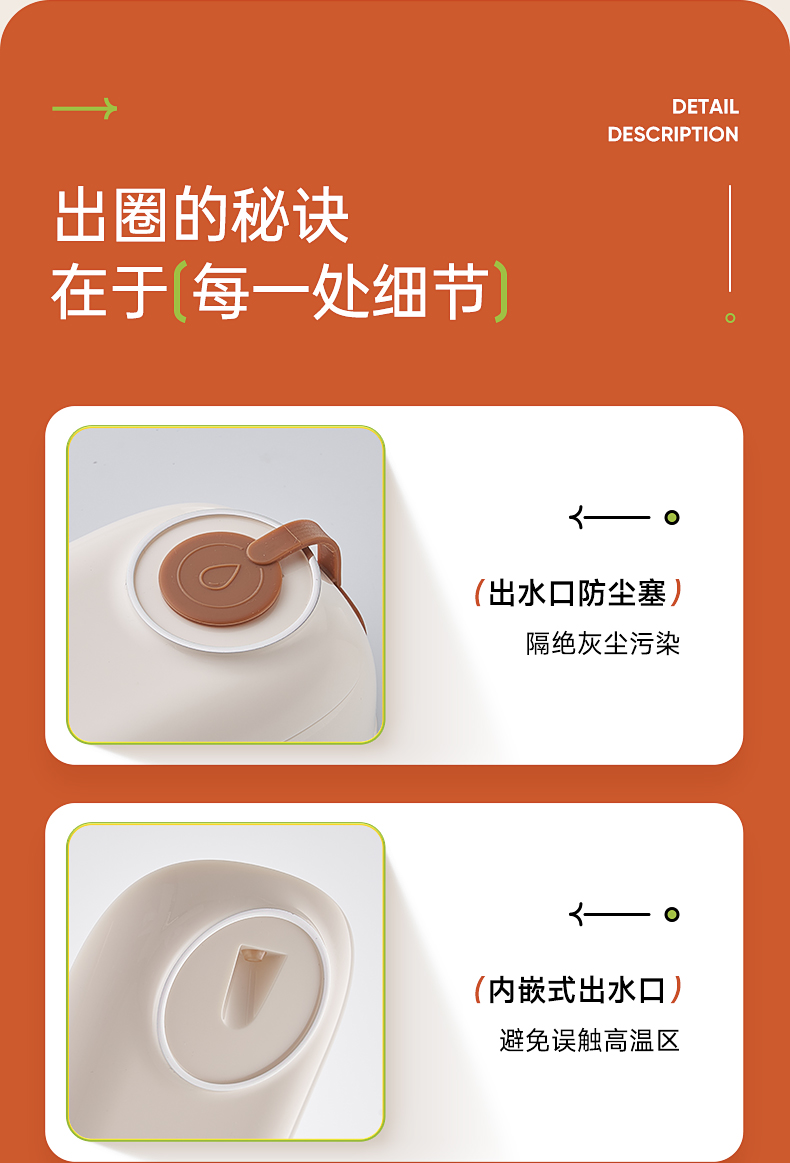 DETAIL
DESCRIPTION

出圈的秘诀
在于(每一处细节)

(出水口防尘塞)
隔绝灰尘污染

(内嵌式出水口)
避免误触高温区