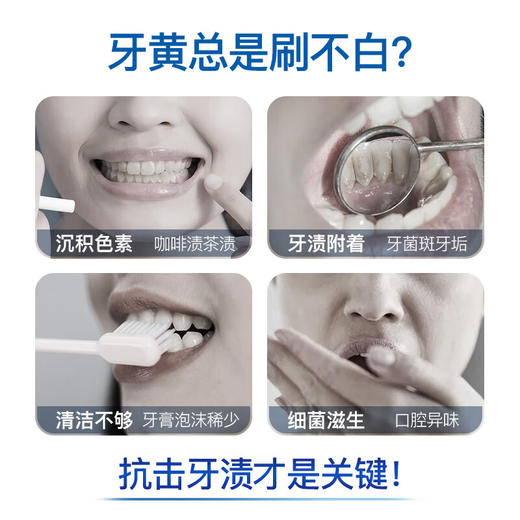 牙黄总是刷不白?

沉积色素 咖啡渍茶渍

牙渍附着 牙菌斑牙垢

清洁不够 牙膏泡沫稀少

细菌滋生 口腔异味

抗击牙渍才是关键!