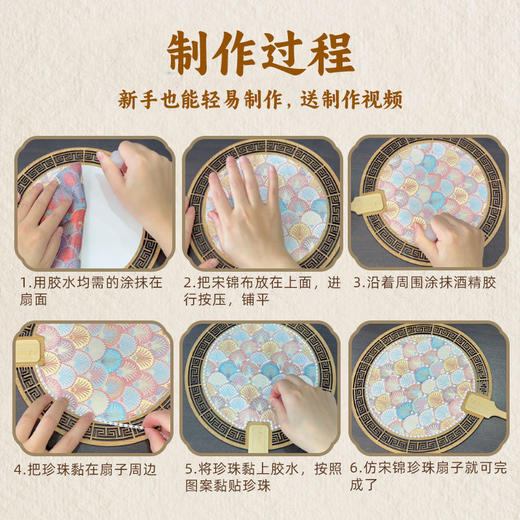 制作过程

新手也能轻易制作，送制作视频

1.用胶水均需的涂抹在扇面

2.把宋锦布放在上面，进行按压，铺平

3.沿着周围涂抹酒精胶

4.把珍珠黏在扇子周边

5.将珍珠黏上胶水，按照图案黏贴珍珠

6.仿宋锦珍珠扇子就可完成了