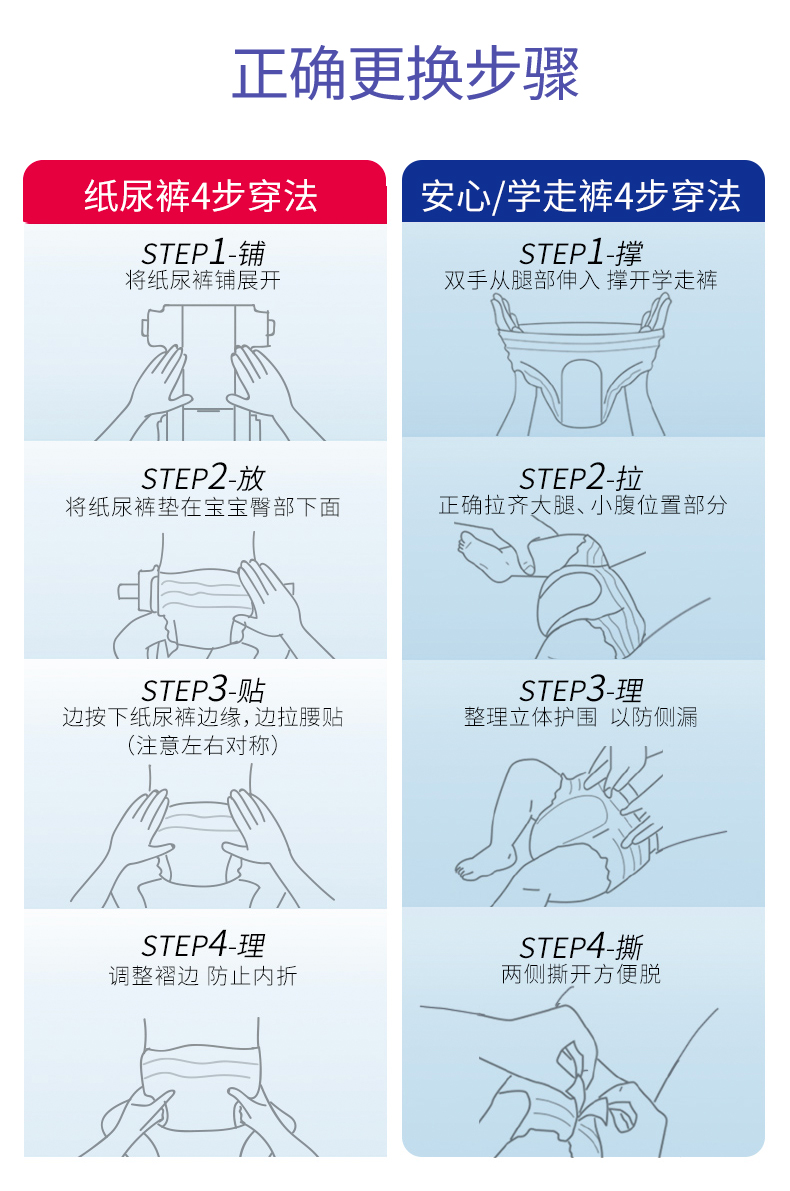 正确更换步骤

纸尿裤4步穿法

STEP1-铺
将纸尿裤铺展开

STEP2-放
将纸尿裤垫在宝宝臀部下面

STEP3-贴
边按下纸尿裤边缘，边拉腰贴
（注意左右对称）

STEP4-理
调整褶边 防止内折

安心/学走裤4步穿法

STEP1-撑
双手从腿部伸入 撑开学走裤

STEP2-拉
正确拉齐大腿、小腹位置部分

STEP3-理
整理立体护围 以防侧漏

STEP4-撕
两侧撕开方便脱