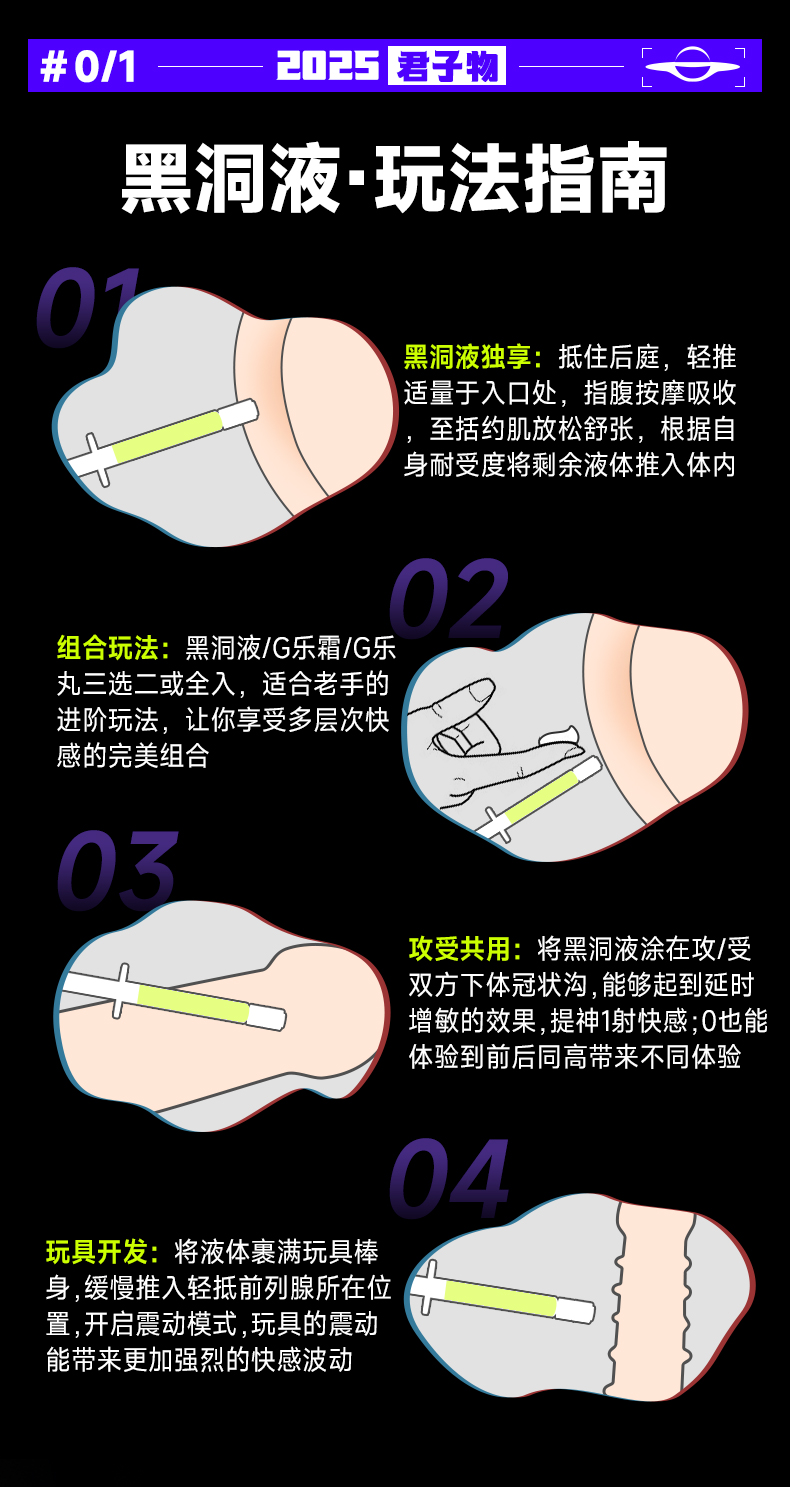 #0/1 2025 君子物

黑洞液·玩法指南

01

黑洞液独享：抵住后庭，轻推适量于入口处，指腹按摩吸收，至括约肌放松舒张，根据自身耐受度将剩余液体推入体内

02

组合玩法：黑洞液/G乐霜/G乐丸三选二或全入，适合老手的进阶玩法，让你享受多层次快感的完美组合

03

攻受共用：将黑洞液涂在攻/受双方下体冠状沟,能够起到延时增敏的效果,提神1射快感;0也能体验到前后同高带来不同体验

04

玩具开发：将液体裹满玩具棒身,缓慢推入轻抵前列腺所在位置,开启震动模式,玩具的震动能带来更加强烈的快感波动