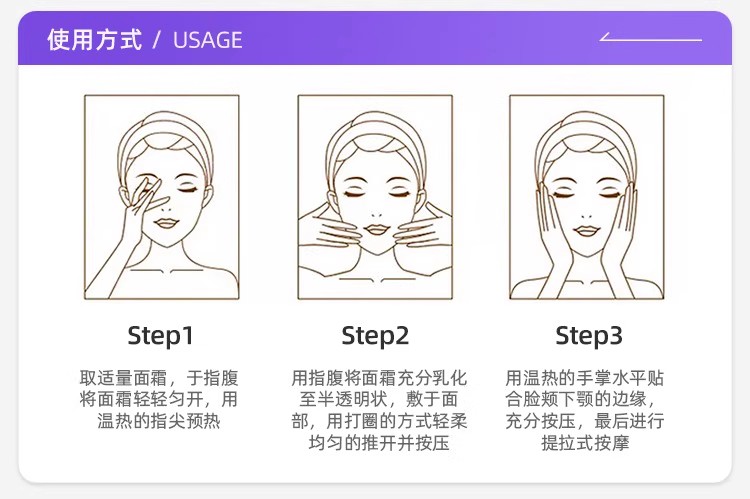 使用方式 / USAGE

Step1

取适量面霜，于指腹将面霜轻轻匀开，用温热的指尖预热

Step2

用指腹将面霜充分乳化至半透明状，敷于面部，用打圈的方式轻柔均匀的推开并按压

Step3

用温热的手掌水平贴合脸颊下颚的边缘，充分按压，最后进行提拉式按摩