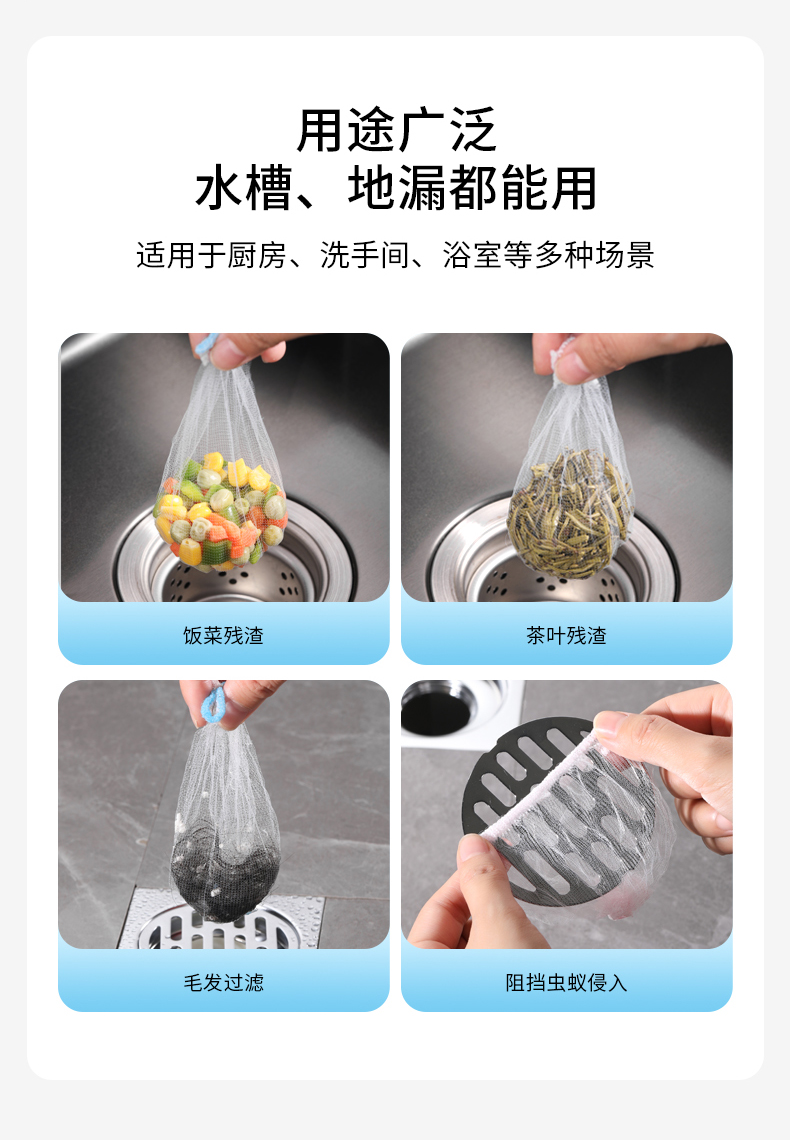 用途广泛
水槽、地漏都能用

适用于厨房、洗手间、浴室等多种场景

饭菜残渣

茶叶残渣

毛发过滤

阻挡虫蚁侵入