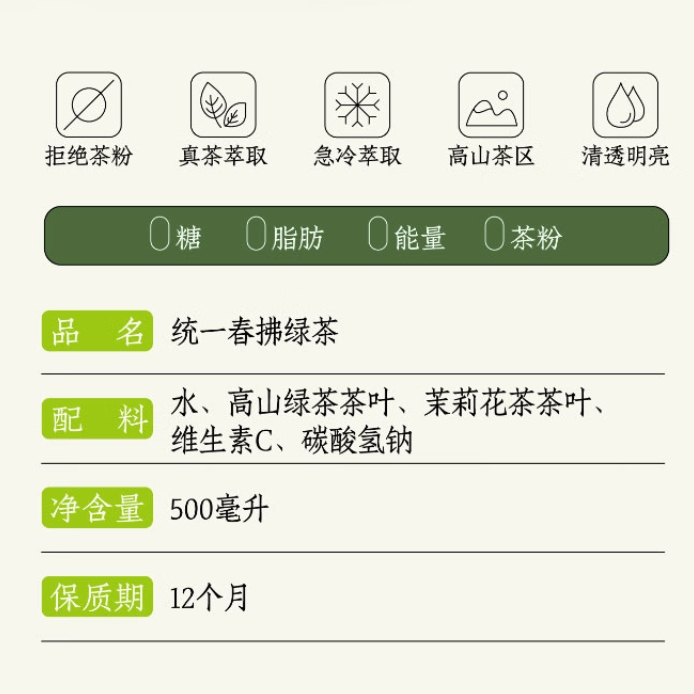 拒绝茶粉 真茶萃取 急冷萃取 高山茶区 清透明亮

0糖 0脂肪 0能量 0茶粉

品名 统一春拂绿茶

配料 水、高山绿茶茶叶、茉莉花茶茶叶、维生素C、碳酸氢钠

净含量 500毫升

保质期 12个月