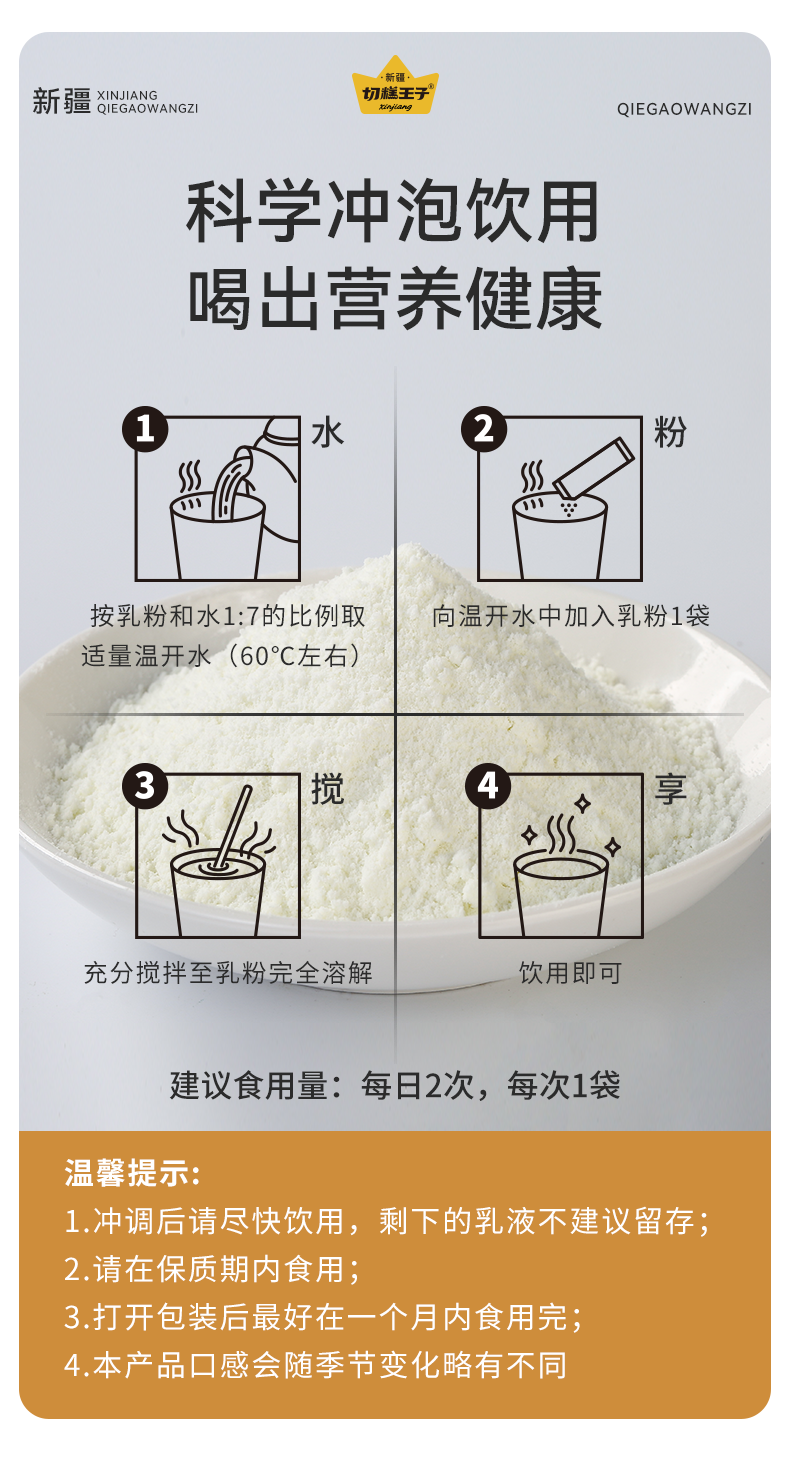 新疆 XINJIANG QIEGAOWANGZI

新疆
切糕王子
Xinjiang

QIEGAOWANGZI

科学冲泡饮用
喝出营养健康

1 水

按乳粉和水1:7的比例取适量温开水（60°C左右）

2 粉

向温开水中加入乳粉1袋

3 搅

充分搅拌至乳粉完全溶解

4 享

饮用即可

建议食用量：每日2次，每次1袋

温馨提示：
1.冲调后请尽快饮用，剩下的乳液不建议留存；
2.请在保质期内食用；
3.打开包装后最好在一个月内食用完；
4.本产品口感会随季节变化略有不同