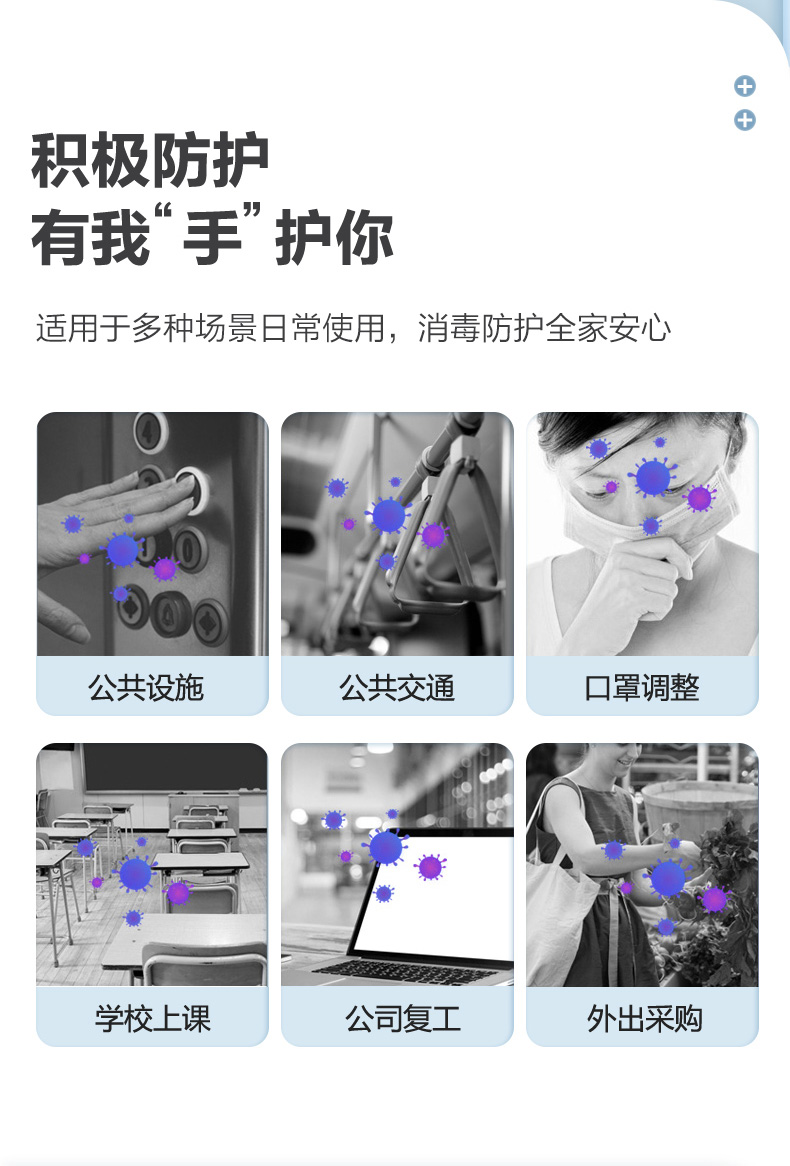 积极防护
有我“手”护你

适用于多种场景日常使用，消毒防护全家安心

公共设施

公共交通

口罩调整

学校上课

公司复工

外出采购