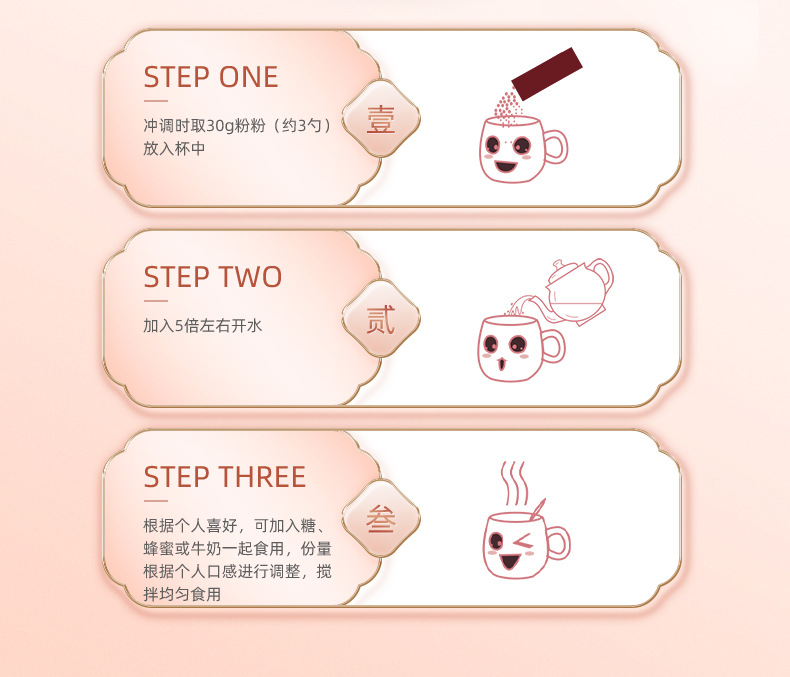 STEP ONE

冲调时取30g粉粉（约3勺）放入杯中

壹

STEP TWO

加入5倍左右开水

贰

STEP THREE

根据个人喜好，可加入糖、蜂蜜或牛奶一起食用，份量根据个人口感进行调整，搅拌均匀食用

叁