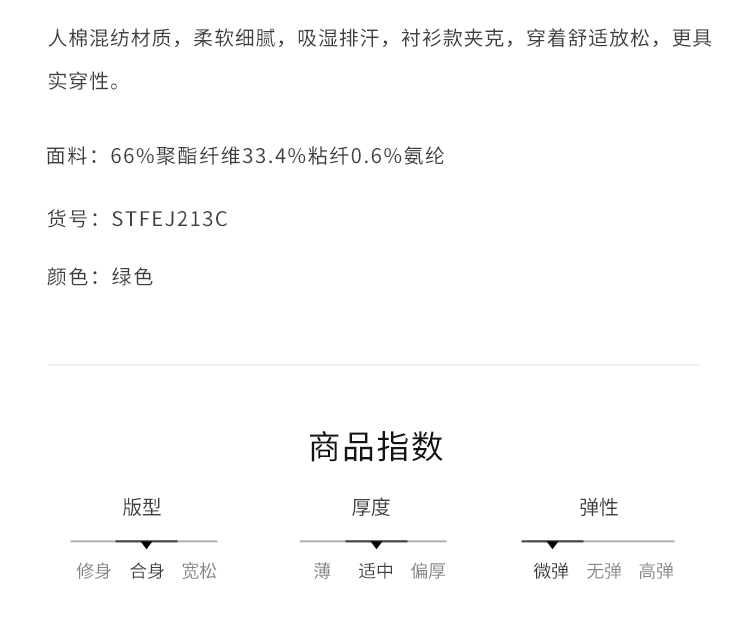 人棉混纺材质，柔软细腻，吸湿排汗，衬衫款夹克，穿着舒适放松，更具实穿性。

面料：66%聚酯纤维33.4%粘纤0.6%氨纶

货号：STFEJ213C

颜色：绿色

商品指数

版型

修身 合身 宽松

厚度

薄 适中 偏厚

弹性

微弹 无弹 高弹