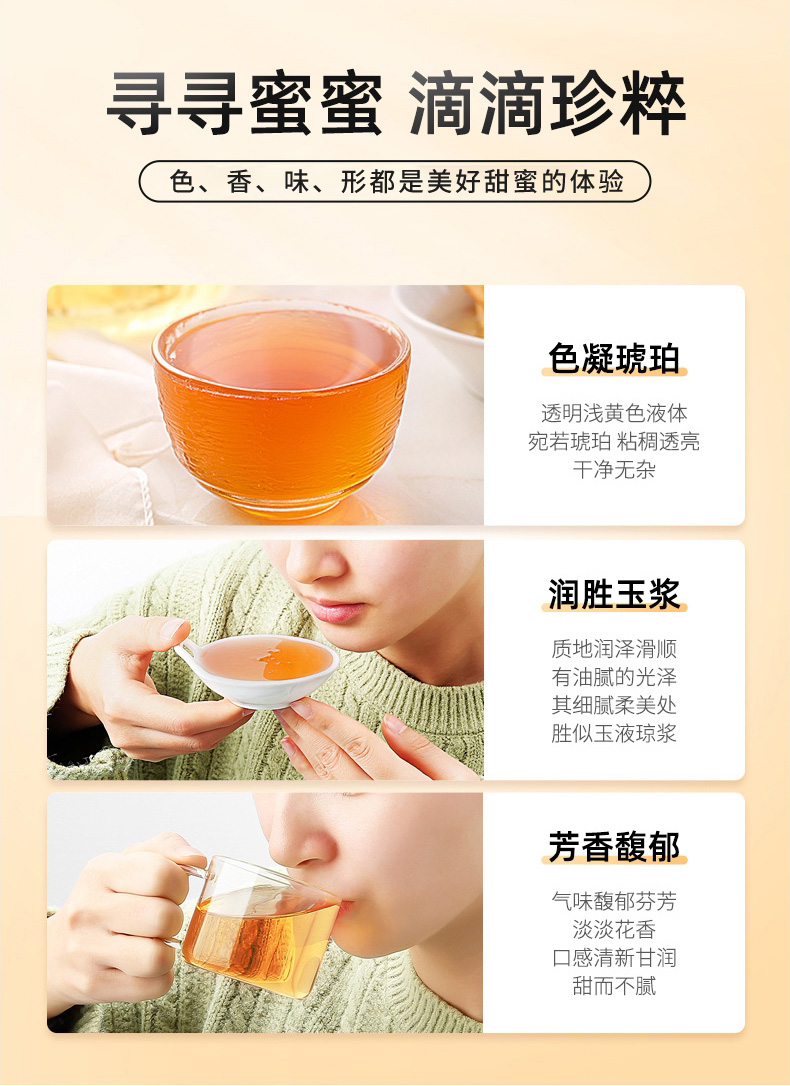 寻寻蜜蜜 滴滴珍粹

色、香、味、形都是美好甜蜜的体验

色凝琥珀

透明浅黄色液体
宛若琥珀 粘稠透亮
干净无杂

润胜玉浆

质地润泽滑顺
有油腻的光泽
其细腻柔美处
胜似玉液琼浆

芳香馥郁

气味馥郁芬芳
淡淡花香
口感清新甘润
甜而不腻