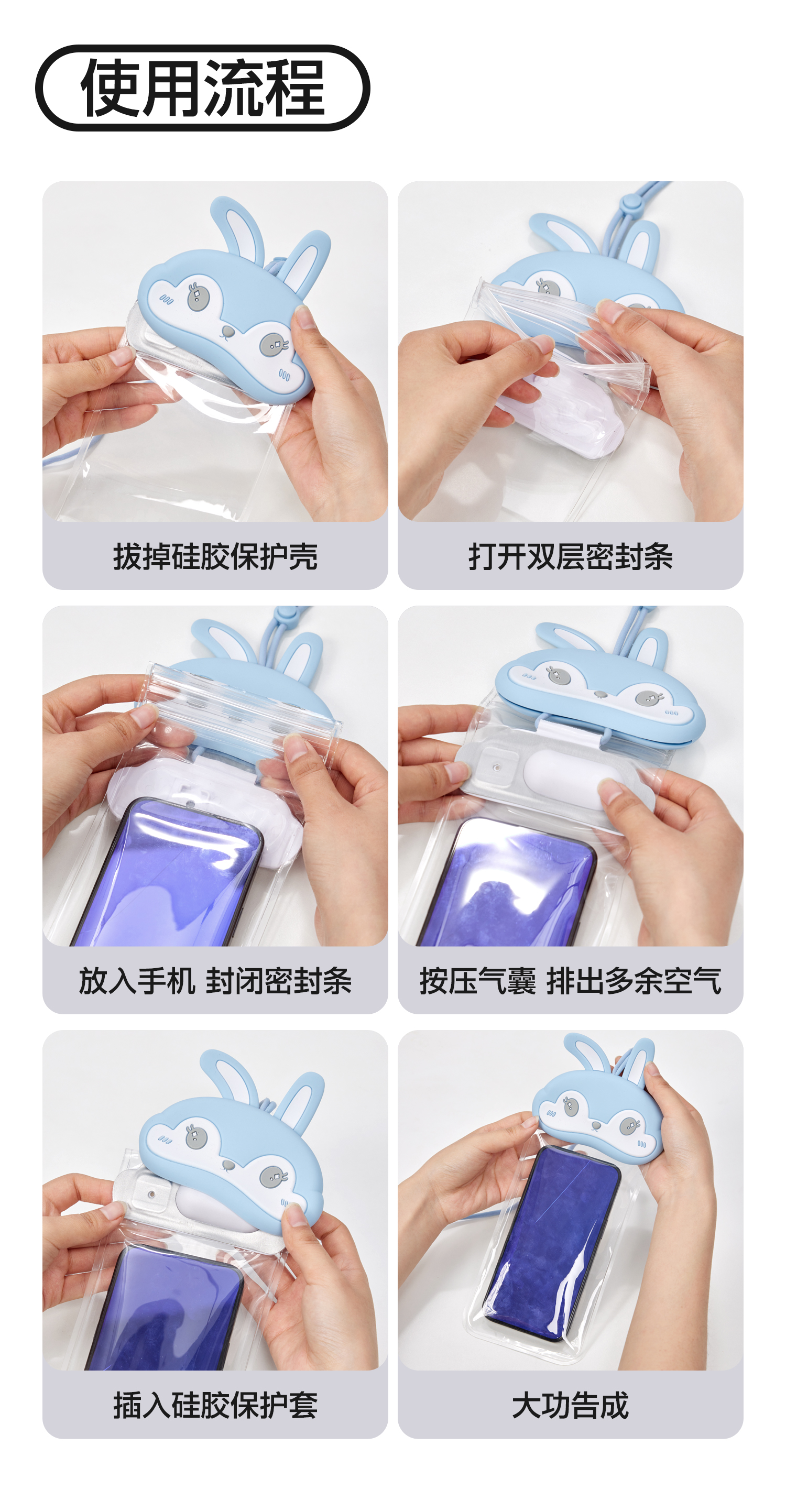 使用流程

拔掉硅胶保护壳

打开双层密封条

放入手机 封闭密封条

按压气囊 排出多余空气

插入硅胶保护套

大功告成