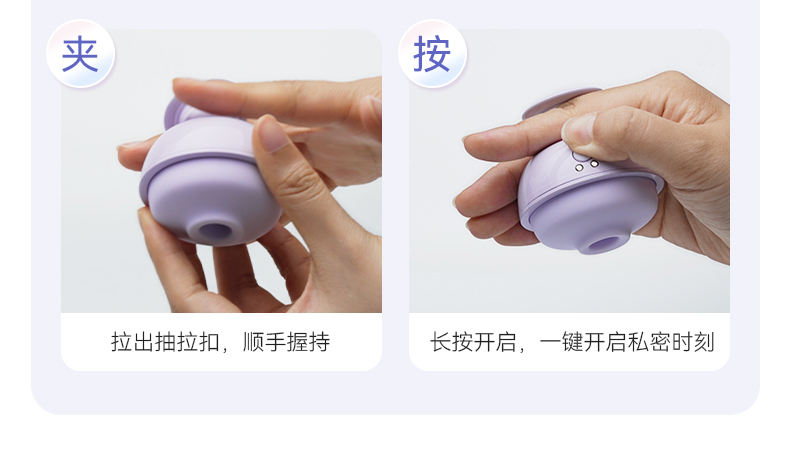 夹

拉出抽拉扣，顺手握持

按

长按开启，一键开启私密时刻